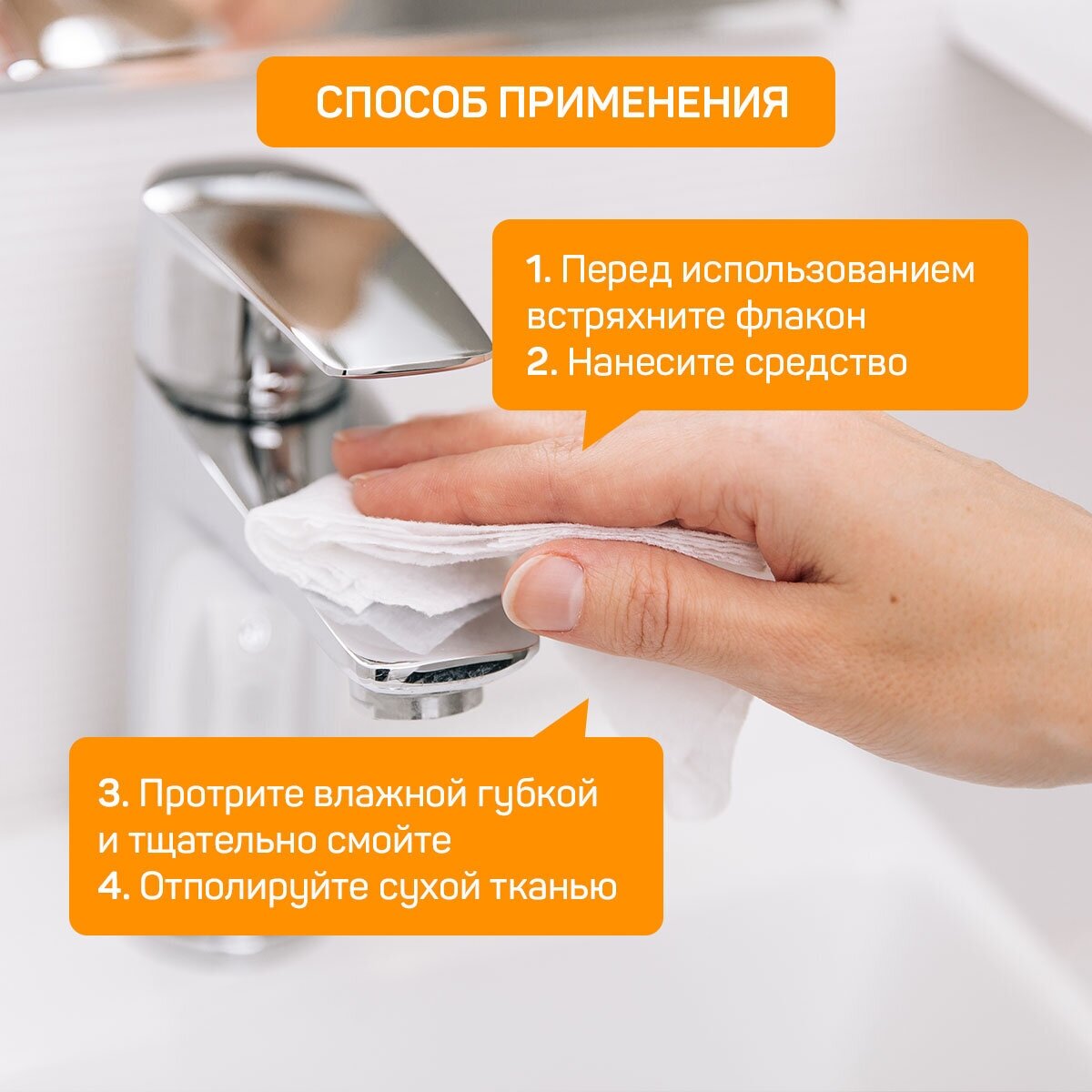 СПОСОБ ПРИМЕНЕНИЯ

1. Перед использованием встряхните флакон
2. Нанесите средство

3. Протрите влажной губкой и тщательно смойте
4. Отполируйте сухой тканью