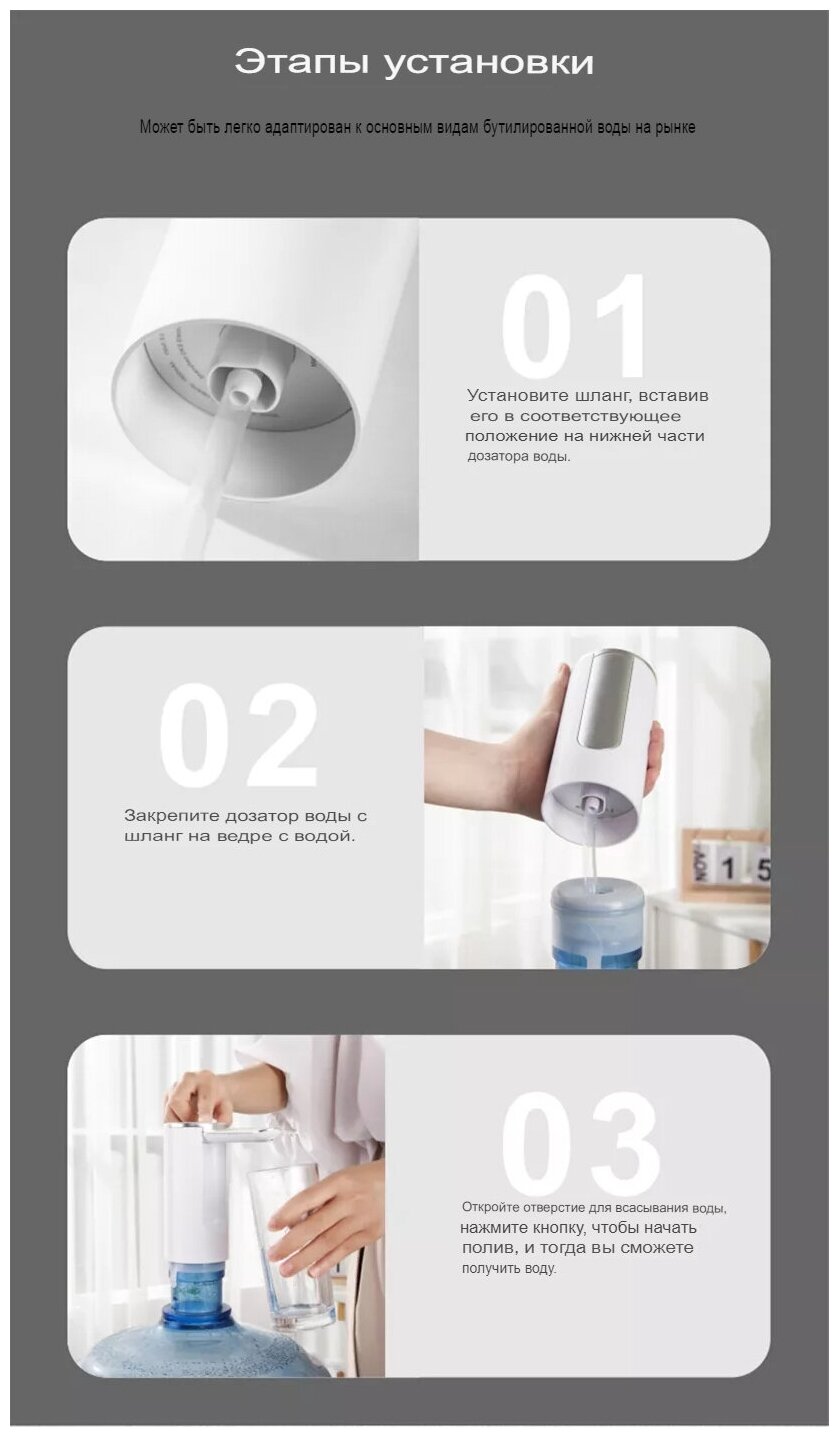 Этапы установки

Может быть легко адаптирован к основным видам бутилированной воды на рынке

01

Установите шланг, вставив его в соответствующее положение на нижней части дозатора воды.

02

Закрепите дозатор воды с шланг на ведре с водой.

NOV 1 5

03

Откройте отверстие для всасывания воды, нажмите кнопку, чтобы начать полив, и тогда вы сможете получить воду.