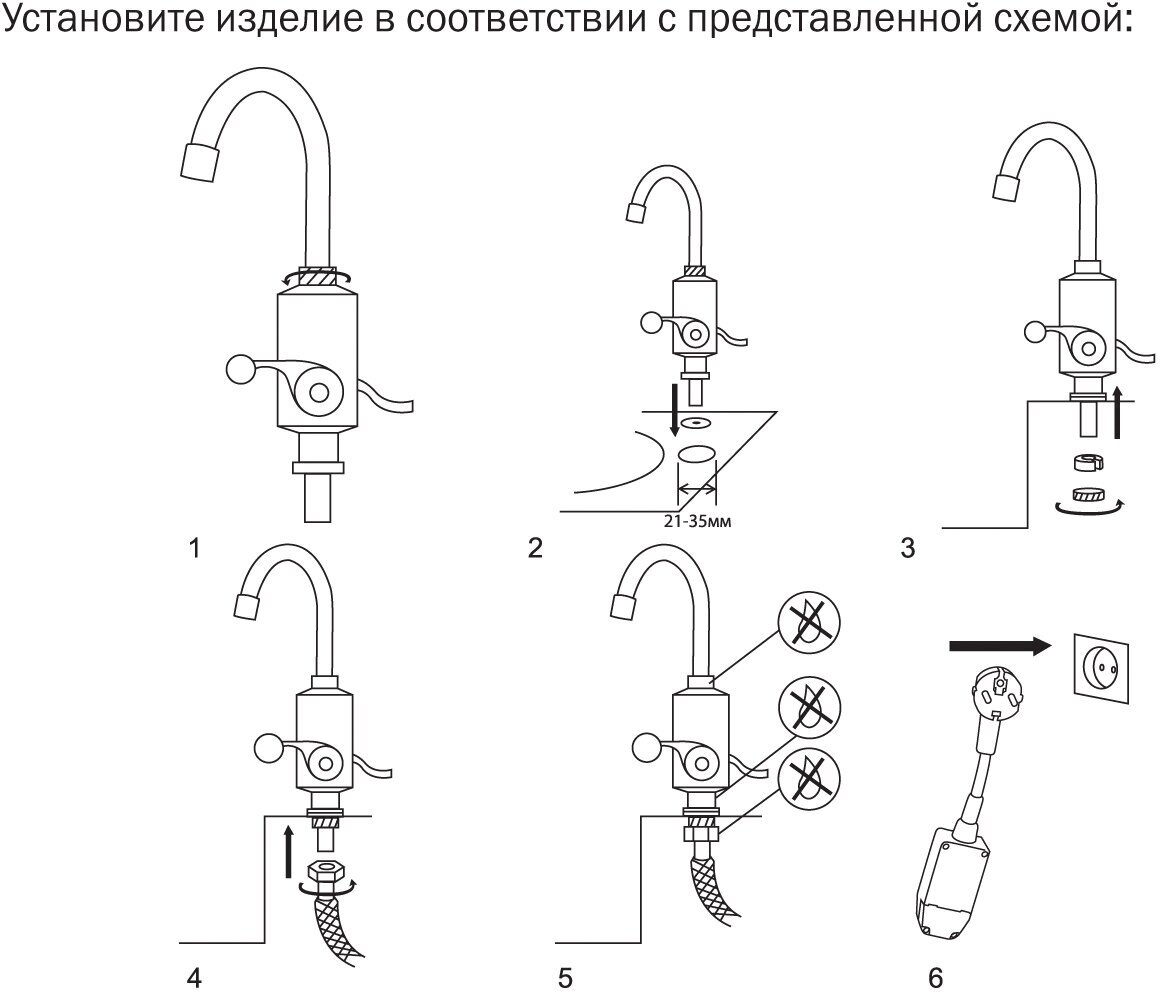 Установите изделие в соответствии с представленной схемой:

21-35мм

1

2

3

4

5

6