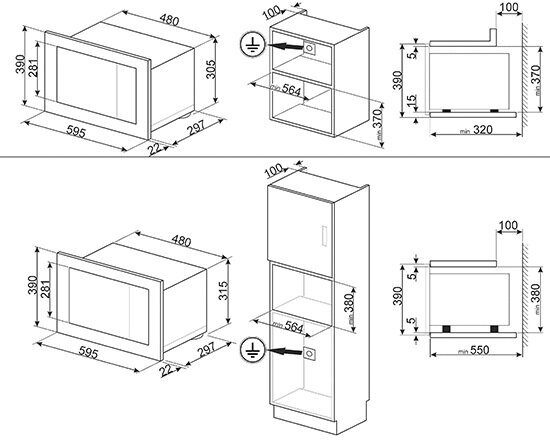 480
390
281
305
595
22
297

100
min 564
min 370

100
5
390
15
min 370
min 320

100
480
390
281
315
595
22
297
min 380
min 564

100
5
390
5
min 380
min 550