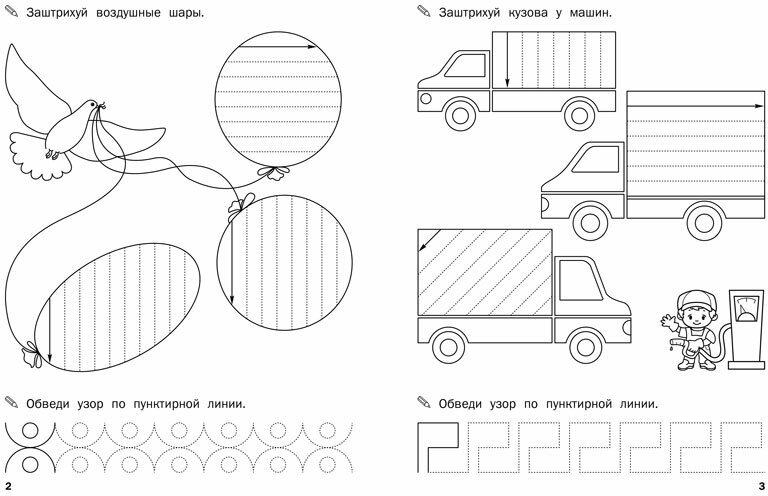 Заштрихуй воздушные шары.

Обведи узор по пунктирной линии.

2

Заштрихуй кузова у машин.

Обведи узор по пунктирной линии.

3