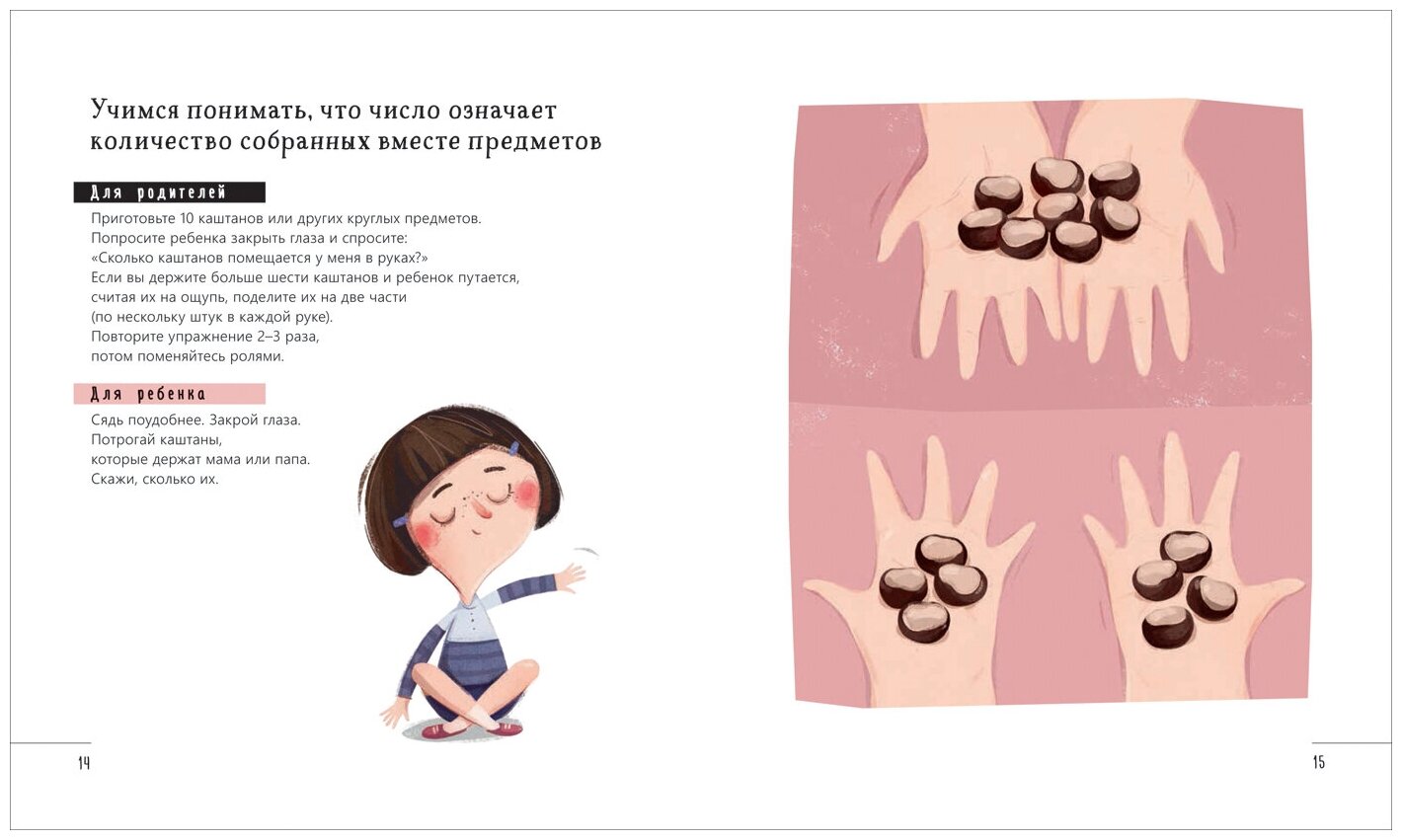 Учимся понимать, что число означает количество собранных вместе предметов

Для родителей

Приготовьте 10 каштанов или других круглых предметов. Попросите ребенка закрыть глаза и спросите: «Сколько каштанов помещается у меня в руках?» Если вы держите больше шести каштанов и ребенок путается, считая их на ощупь, поделите их на две части (по нескольку штук в каждой руке). Повторите упражнение 2–3 раза, потом поменяйтесь ролями.

Для ребенка

Сядь поудобнее. Закрой глаза. Потрогай каштаны, которые держат мама или папа. Скажи, сколько их.

14

15