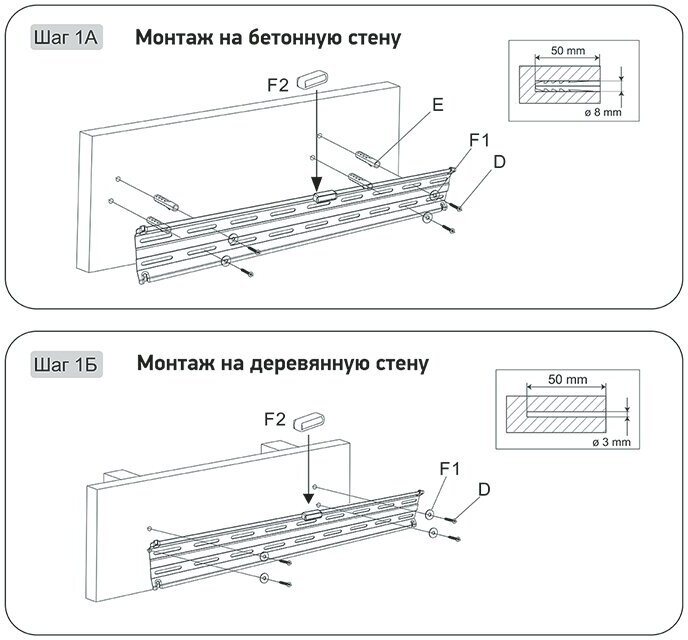 Шаг 1А
Монтаж на бетонную стену

50 mm
ø 8 mm

F2
E
F1
D

Шаг 1Б
Монтаж на деревянную стену

50 mm
ø 3 mm

F2
F1
D