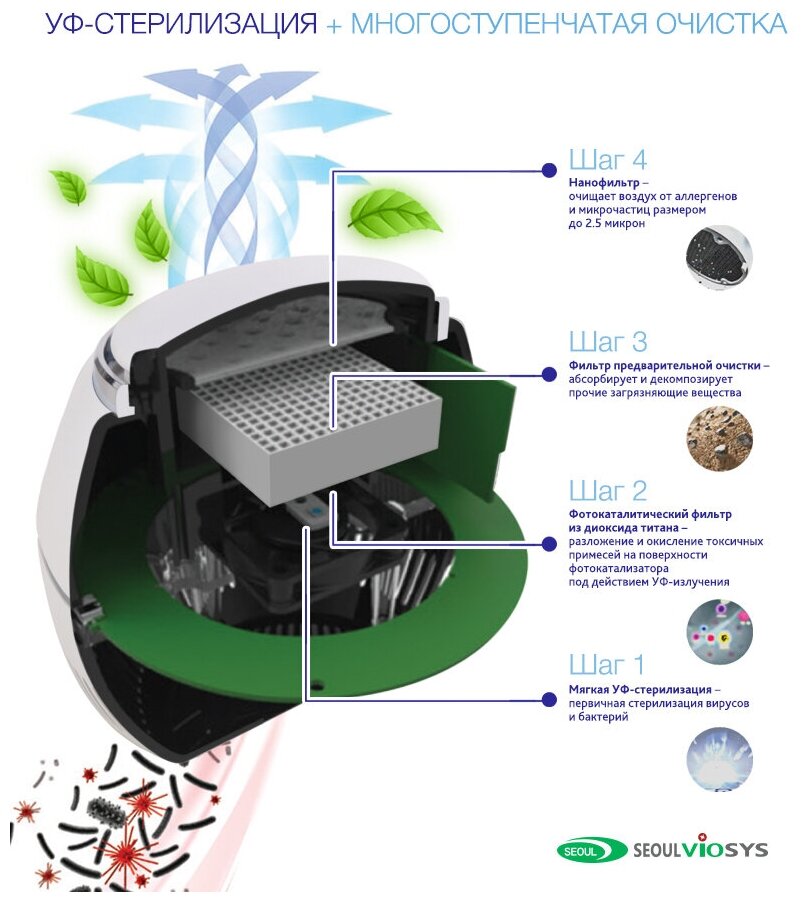 УФ-СТЕРИЛИЗАЦИЯ + МНОГОСТУПЕНЧАТАЯ ОЧИСТКА

Шаг 4
Нанофильтр – очищает воздух от аллергенов и микрочастиц размером до 2.5 микрон

Шаг 3
Фильтр предварительной очистки – абсорбирует и декомпозирует прочие загрязняющие вещества

Шаг 2
Фотокаталитический фильтр из диоксида титана – разложение и окисление токсичных примесей на поверхности фотокатализатора под действием УФ-излучения

Шаг 1
Мягкая УФ-стерилизация – первичная стерилизация вирусов и бактерий

SEOUL SEOULVIOSYS