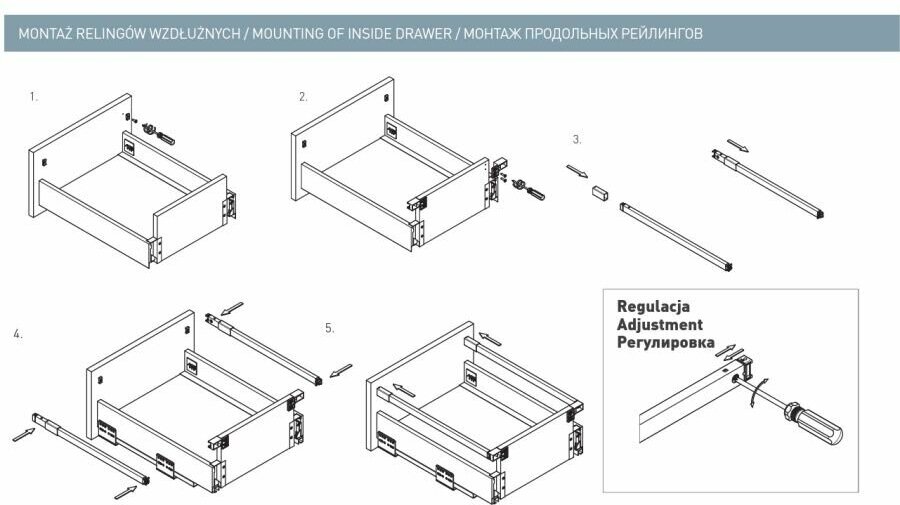 MONTAŻ RELINGÓW WZDŁUŻNYCH / MOUNTING OF INSIDE DRAWER / МОНТАЖ ПРОДОЛЬНЫХ РЕЙЛИНГОВ

1.

2.

3.

4.

5.

Regulacja
Adjustment
Регулировка