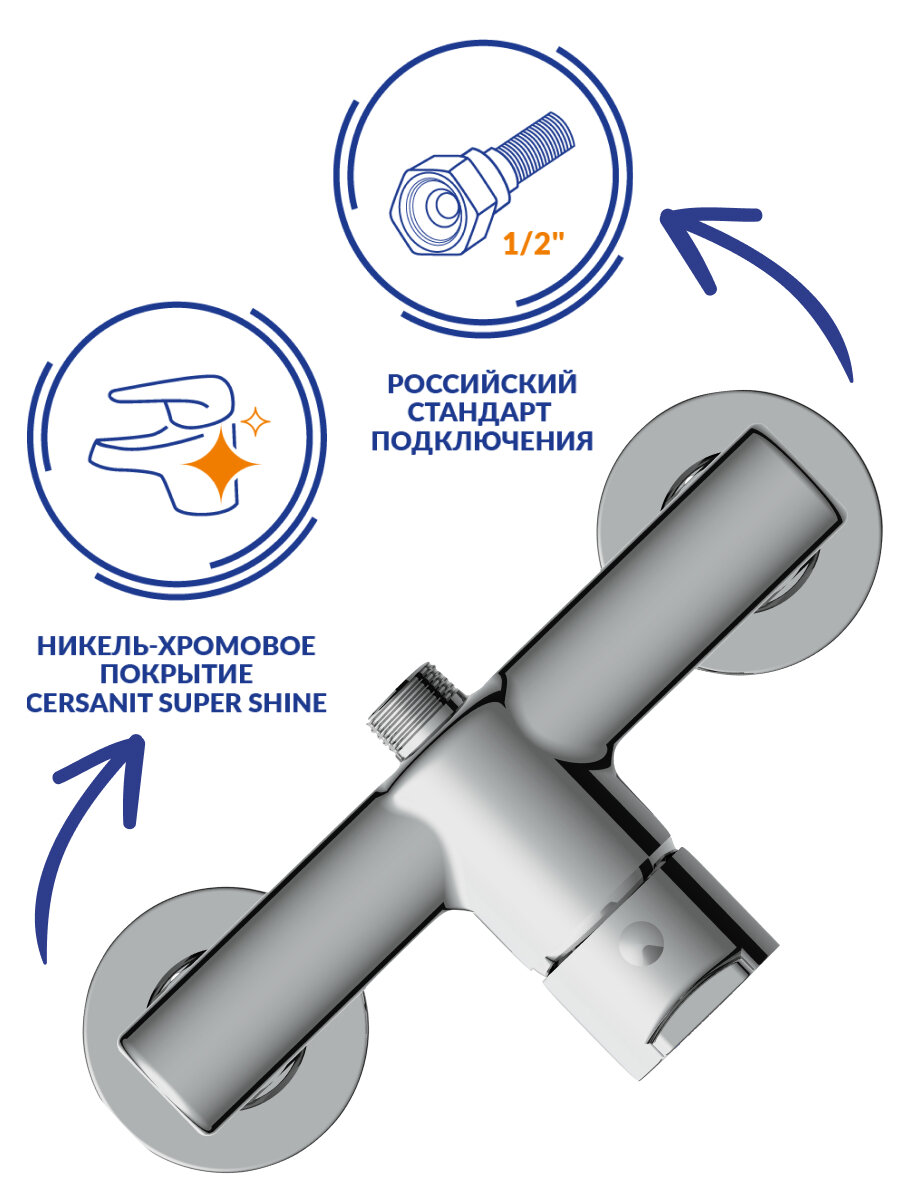 1/2"

РОССИЙСКИЙ СТАНДАРТ ПОДКЛЮЧЕНИЯ

НИКЕЛЬ-ХРОМОВОЕ ПОКРЫТИЕ CERSANIT SUPER SHINE