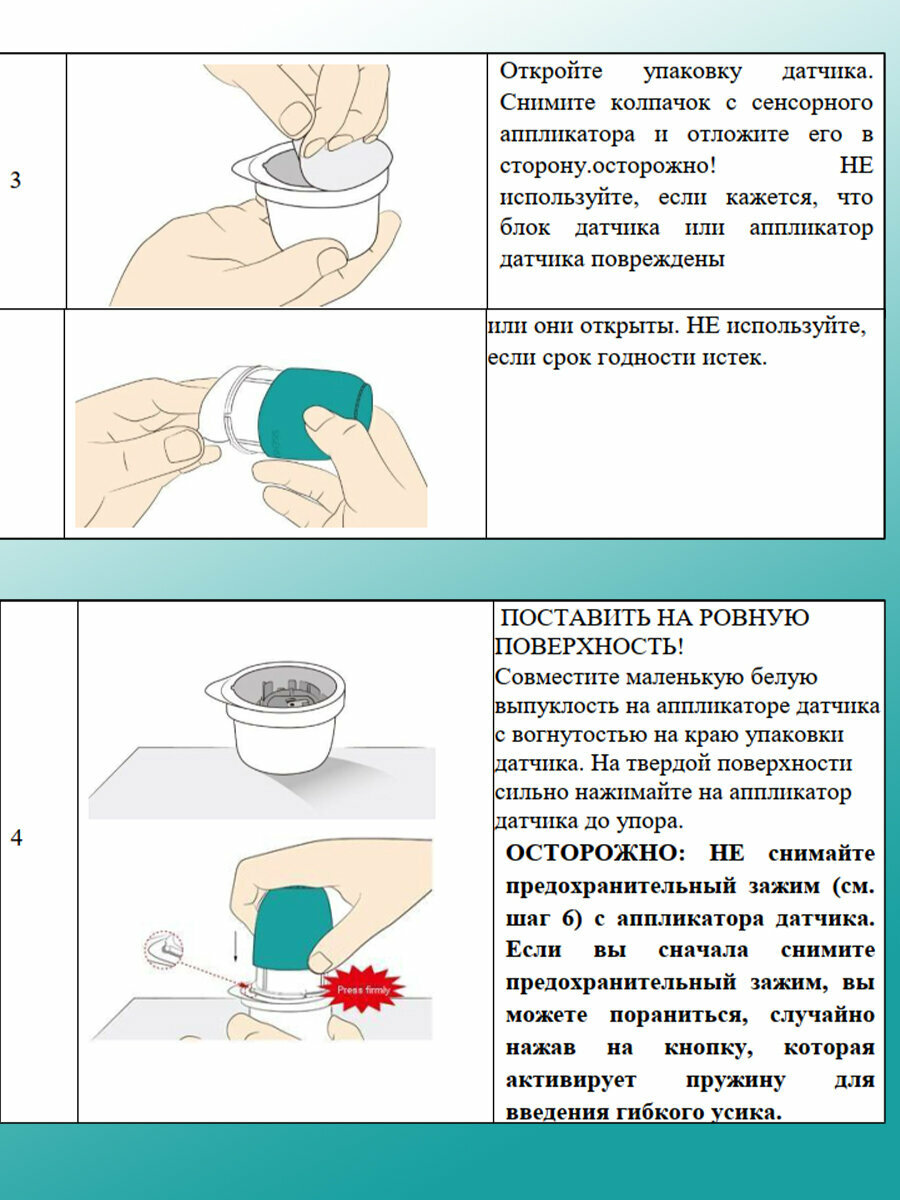 | 3 | | Откройте упаковку датчика. Снимите колпачок с сенсорного аппликатора и отложите его в сторону.осторожно! НЕ используйте, если кажется, что блок датчика или аппликатор датчика повреждены |
|---|---|---|
| | | или они открыты. НЕ используйте, если срок годности истек. |

| 4 | Press firmly | ПОСТАВИТЬ НА РОВНУЮ ПОВЕРХНОСТЬ! Совместите маленькую белую выпуклость на аппликаторе датчика с вогнутостью на краю упаковки датчика. На твердой поверхности сильно нажимайте на аппликатор датчика до упора. **ОСТОРОЖНО: НЕ снимайте предохранительный зажим (см. шаг 6) с аппликатора датчика. Если вы сначала снимите предохранительный зажим, вы можете пораниться, случайно нажав на кнопку, которая активирует пружину для введения гибкого усика.** |
|---|---|---|