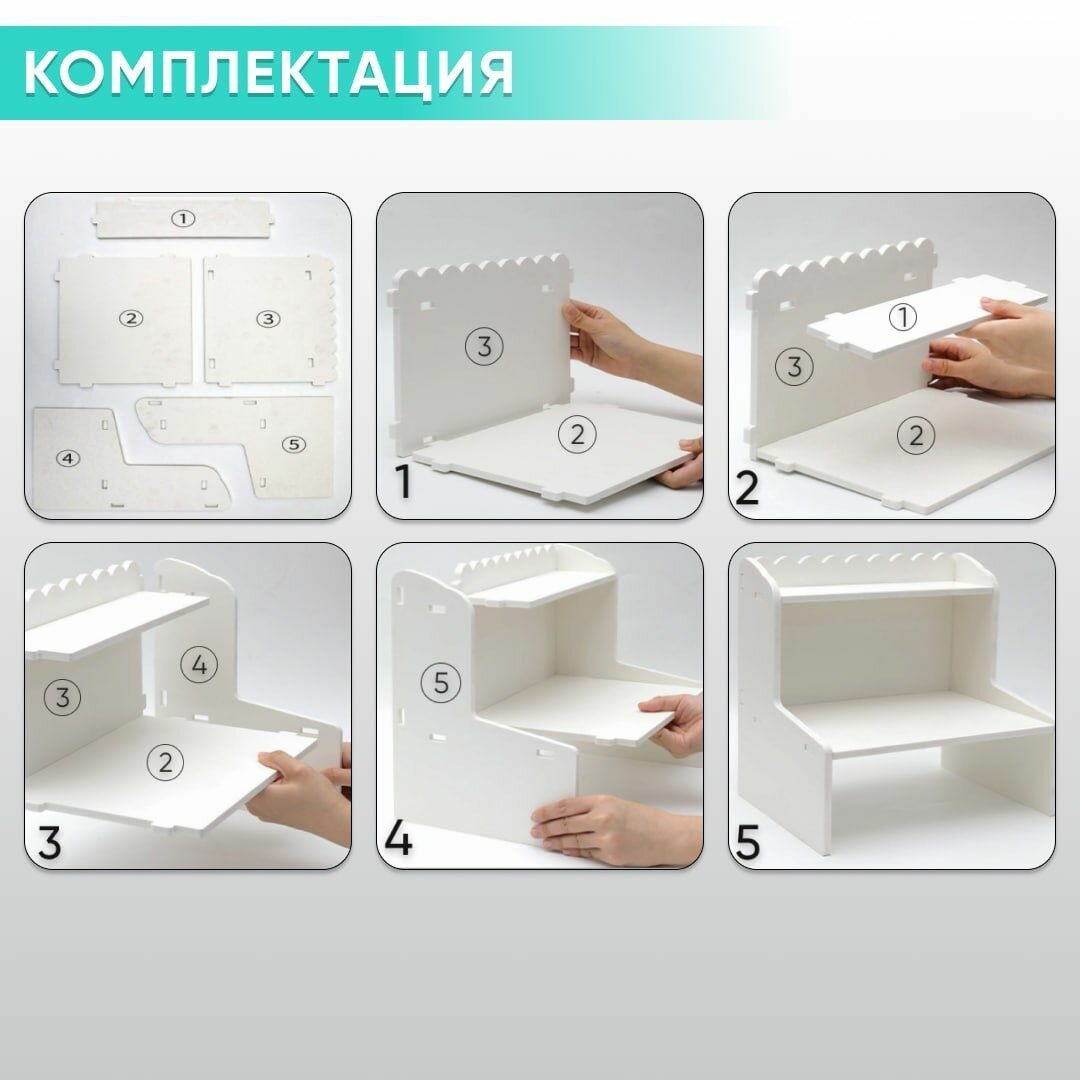 КОМПЛЕКТАЦИЯ

①
②
③
④
⑤

③
②
1

①
③
②
2

③
④
②
3

⑤
4

5