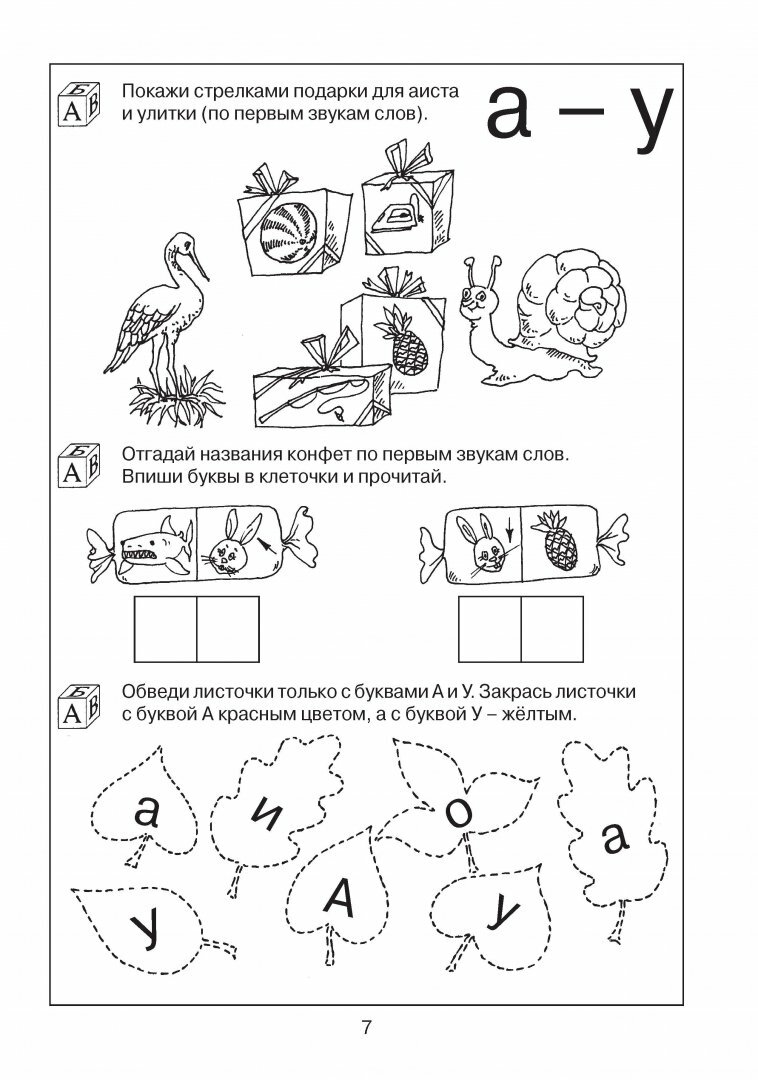 Б
А В

Покажи стрелками подарки для аиста и улитки (по первым звукам слов).

а – у

Б
А В

Отгадай названия конфет по первым звукам слов. Впиши буквы в клеточки и прочитай.

Б
А В

Обведи листочки только с буквами А и У. Закрась листочки с буквой А красным цветом, а с буквой У – жёлтым.

а и о а
у А у

7