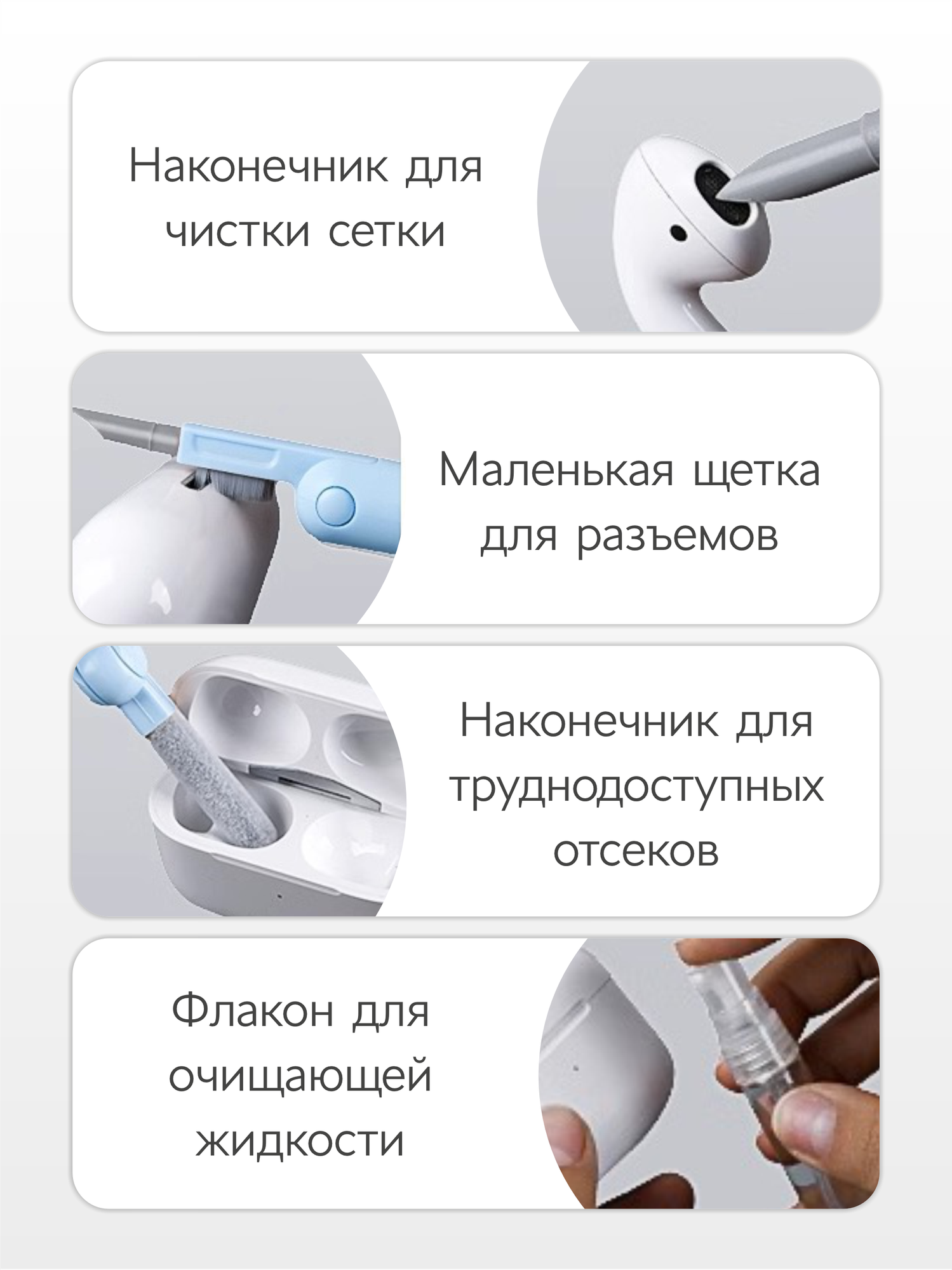 Наконечник для чистки сетки

Маленькая щетка для разъемов

Наконечник для труднодоступных отсеков

Флакон для очищающей жидкости