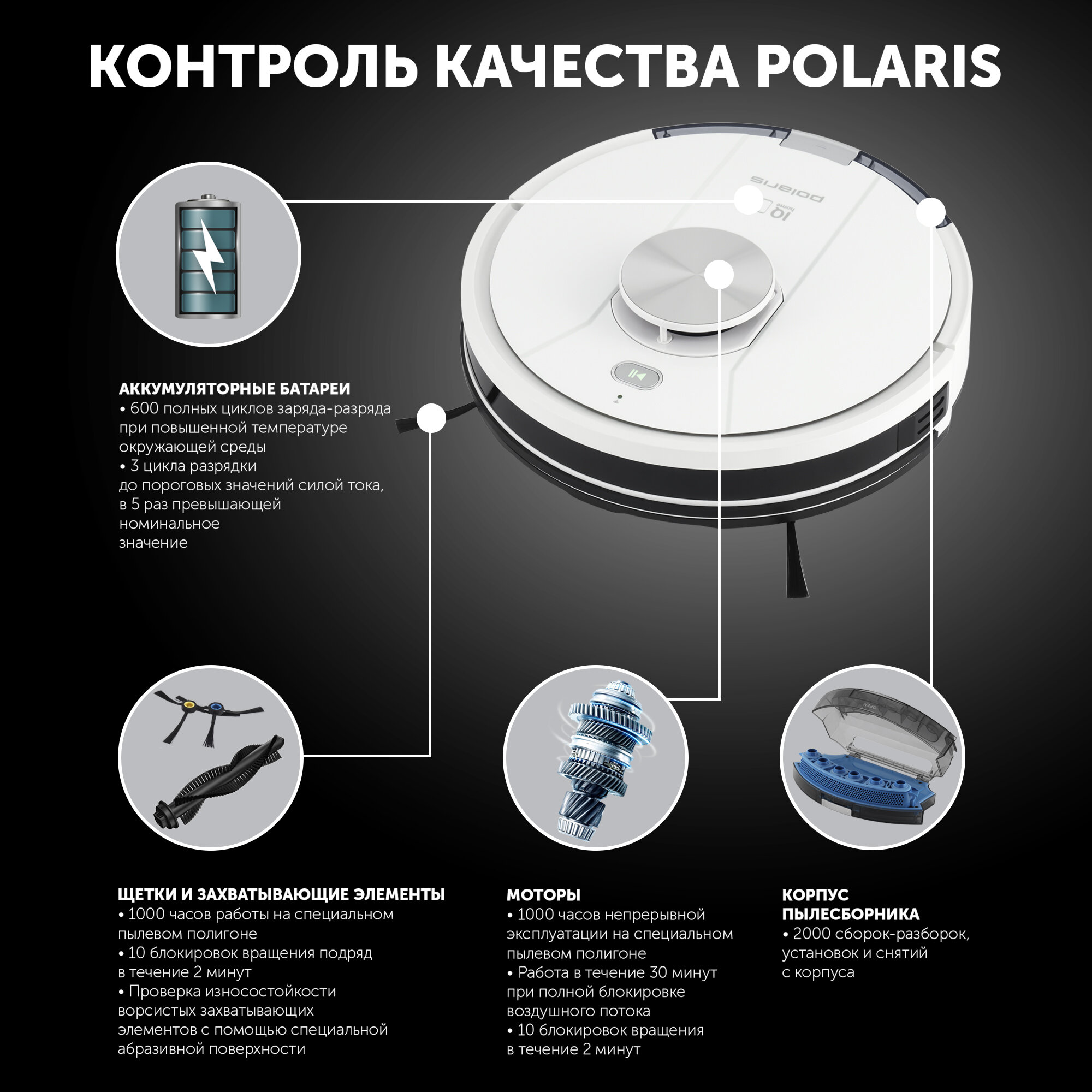 КОНТРОЛЬ КАЧЕСТВА POLARIS

polaris
IQ home

АККУМУЛЯТОРНЫЕ БАТАРЕИ
• 600 полных циклов заряда-разряда при повышенной температуре окружающей среды
• 3 цикла разрядки до пороговых значений силой тока, в 5 раз превышающей номинальное значение

OPEN

ЩЕТКИ И ЗАХВАТЫВАЮЩИЕ ЭЛЕМЕНТЫ
• 1000 часов работы на специальном пылевом полигоне
• 10 блокировок вращения подряд в течение 2 минут
• Проверка износостойкости ворсистых захватывающих элементов с помощью специальной абразивной поверхности

МОТОРЫ
• 1000 часов непрерывной эксплуатации на специальном пылевом полигоне
• Работа в течение 30 минут при полной блокировке воздушного потока
• 10 блокировок вращения в течение 2 минут

КОРПУС ПЫЛЕСБОРНИКА
• 2000 сборок-разборок, установок и снятий с корпуса