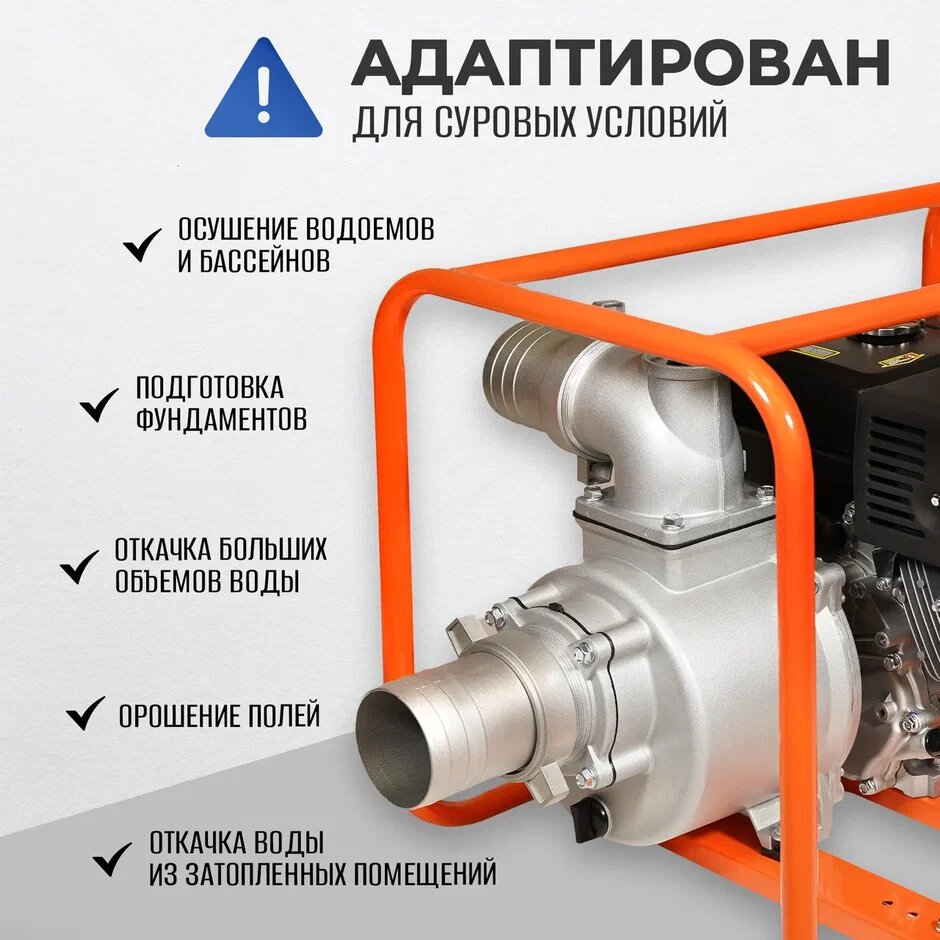 АДАПТИРОВАН
ДЛЯ СУРОВЫХ УСЛОВИЙ

ОСУШЕНИЕ ВОДОЕМОВ И БАССЕЙНОВ

ПОДГОТОВКА ФУНДАМЕНТОВ

ОТКАЧКА БОЛЬШИХ ОБЪЕМОВ ВОДЫ

ОРОШЕНИЕ ПОЛЕЙ

ОТКАЧКА ВОДЫ ИЗ ЗАТОПЛЕННЫХ ПОМЕЩЕНИЙ