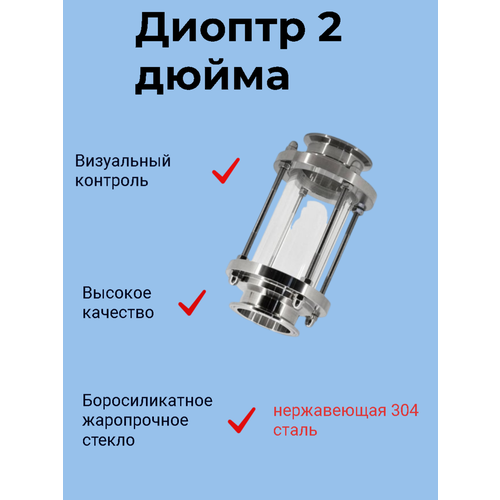 Диоптр 2 дюйма

Визуальный контроль

Высокое качество

Боросиликатное жаропрочное стекло

нержавеющая 304 сталь