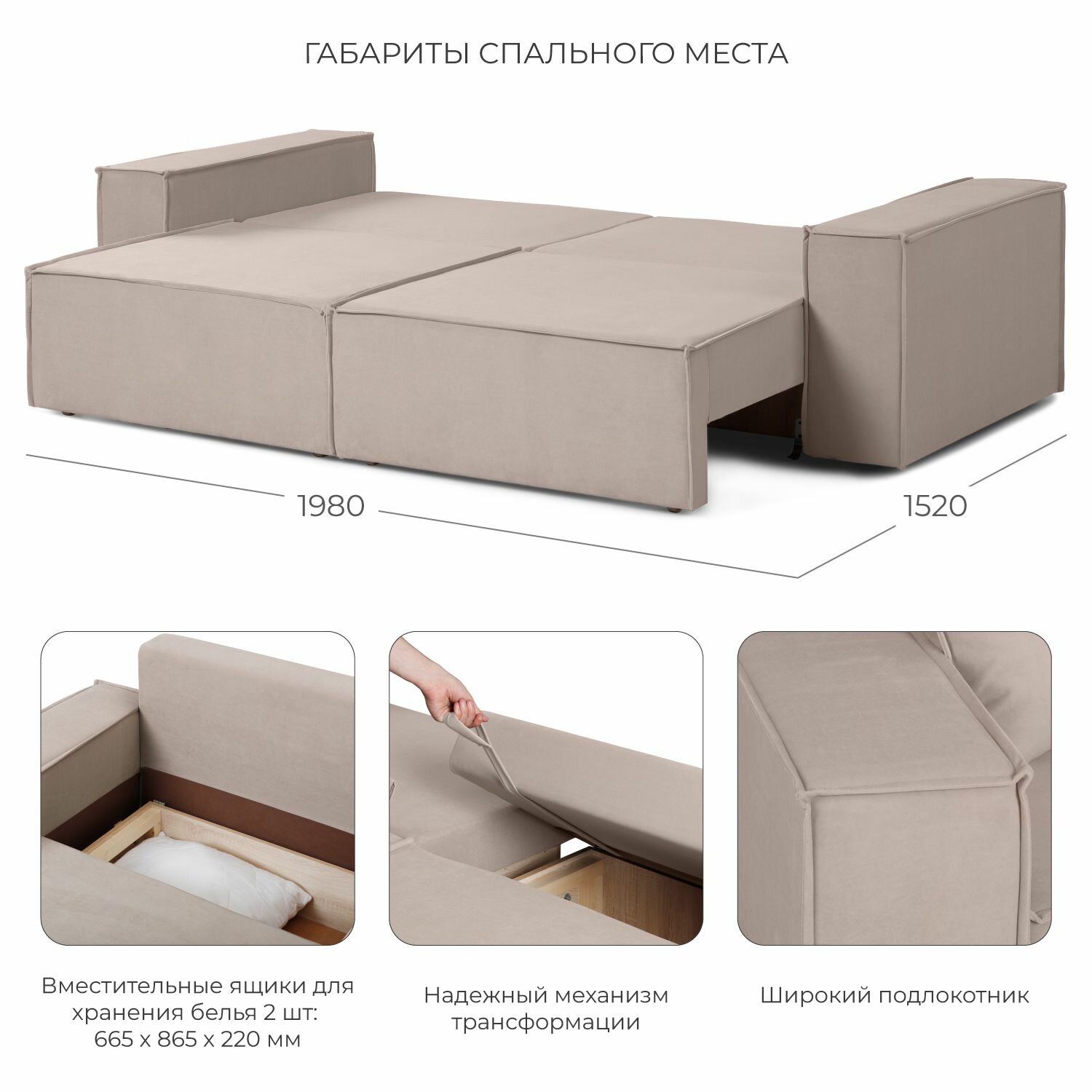 ГАБАРИТЫ СПАЛЬНОГО МЕСТА

1980

1520

Вместительные ящики для хранения белья 2 шт: 665 х 865 х 220 мм

Надежный механизм трансформации

Широкий подлокотник