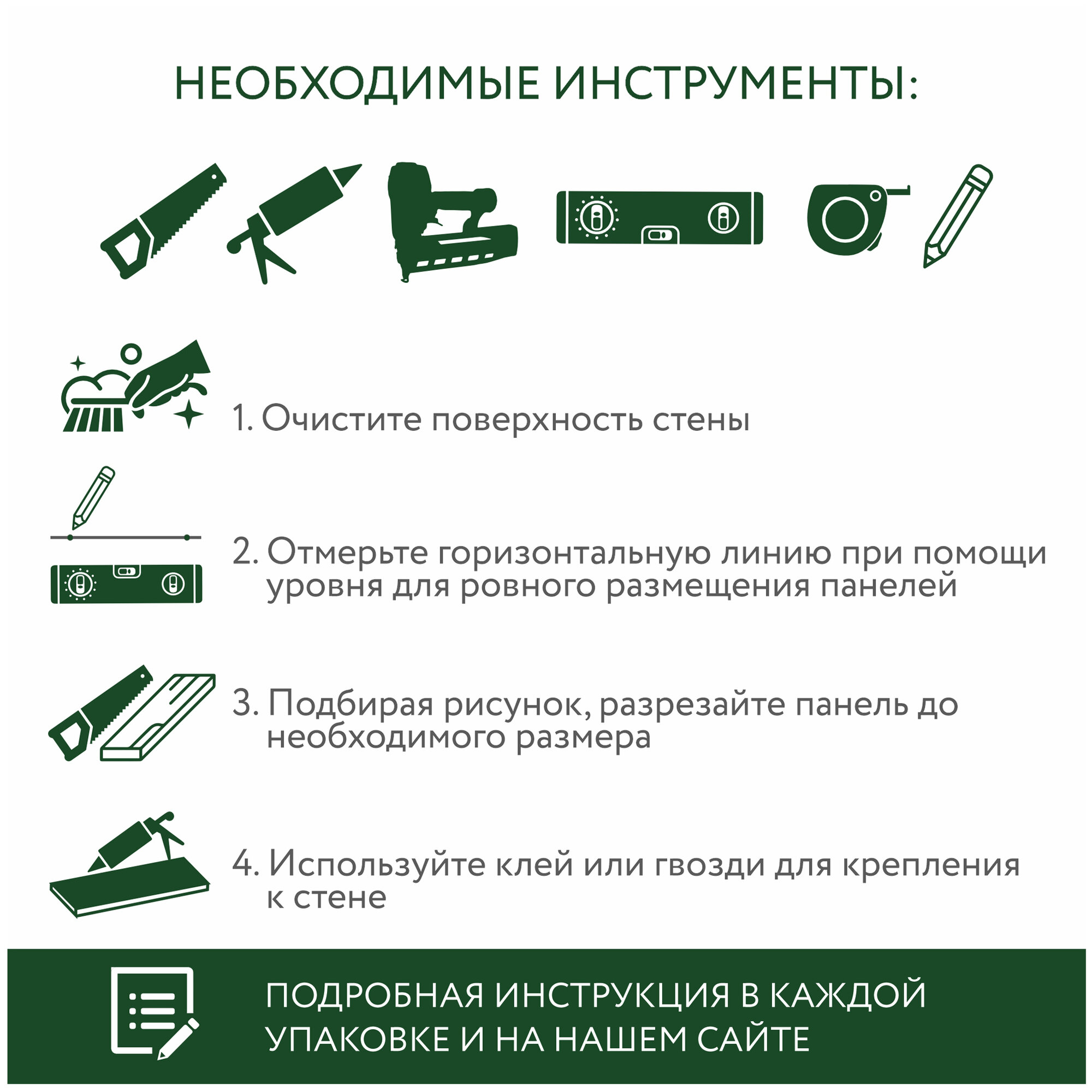 НЕОБХОДИМЫЕ ИНСТРУМЕНТЫ:

1. Очистите поверхность стены

2. Отмерьте горизонтальную линию при помощи уровня для ровного размещения панелей

3. Подбирая рисунок, разрезайте панель до необходимого размера

4. Используйте клей или гвозди для крепления к стене

ПОДРОБНАЯ ИНСТРУКЦИЯ В КАЖДОЙ УПАКОВКЕ И НА НАШЕМ САЙТЕ