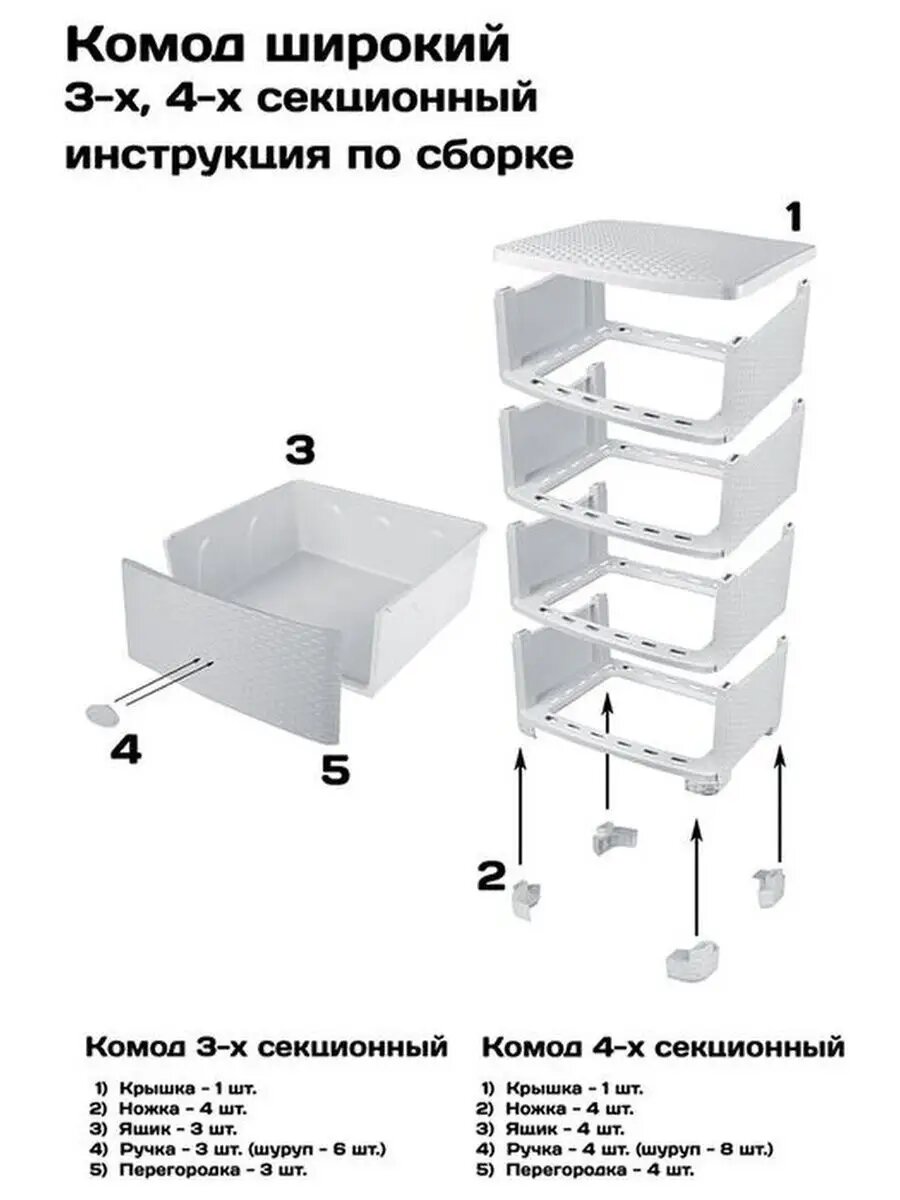 Комод широкий
3-х, 4-х секционный
инструкция по сборке

1

3

4

5

2

Комод 3-х секционный

1) Крышка - 1 шт.
2) Ножка - 4 шт.
3) Ящик - 3 шт.
4) Ручка - 3 шт. (шуруп - 6 шт.)
5) Перегородка - 3 шт.

Комод 4-х секционный

1) Крышка - 1 шт.
2) Ножка - 4 шт.
3) Ящик - 4 шт.
4) Ручка - 4 шт. (шуруп - 8 шт.)
5) Перегородка - 4 шт.