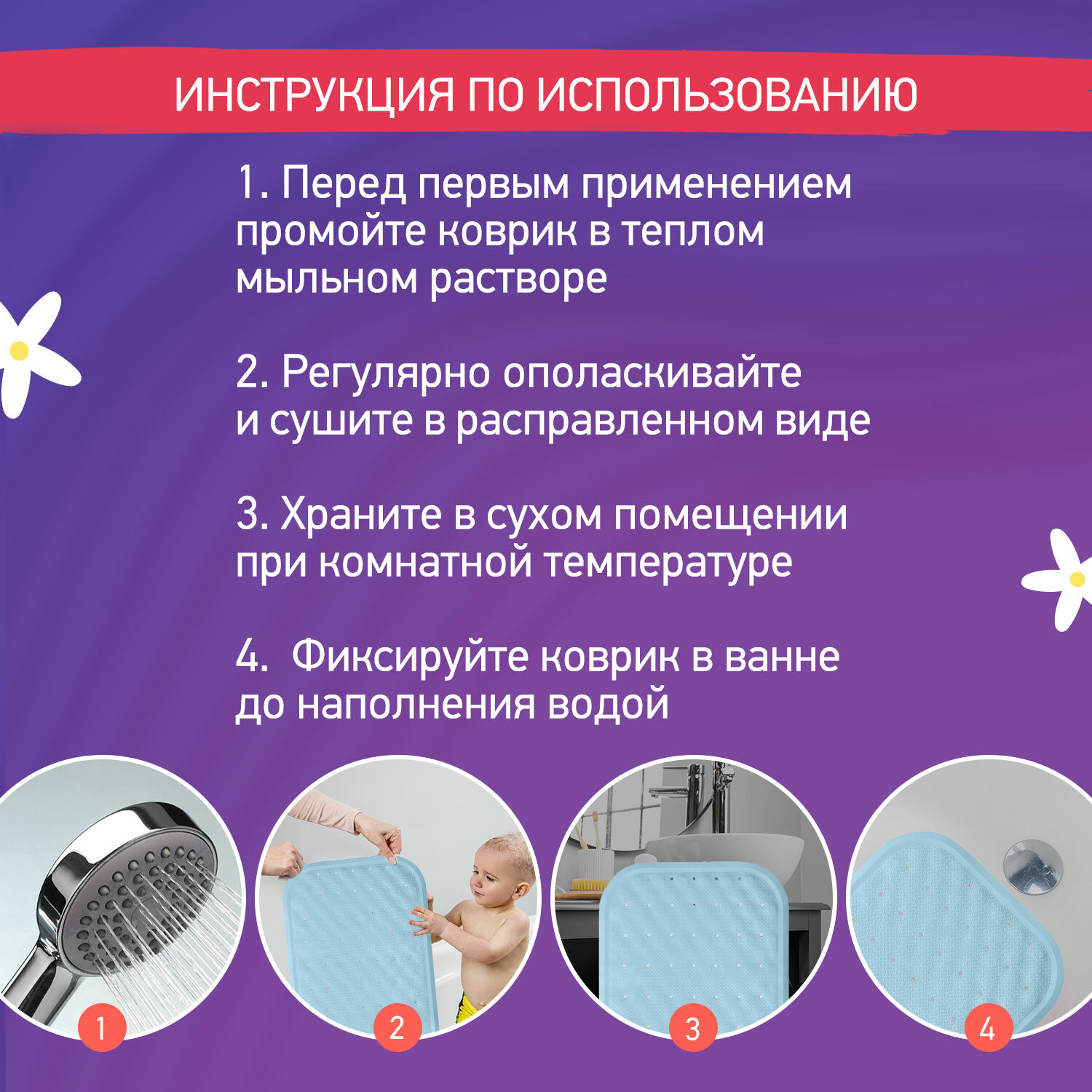 ИНСТРУКЦИЯ ПО ИСПОЛЬЗОВАНИЮ

1. Перед первым применением промойте коврик в теплом мыльном растворе

2. Регулярно ополаскивайте и сушите в расправленном виде

3. Храните в сухом помещении при комнатной температуре

4. Фиксируйте коврик в ванне до наполнения водой

1

2

3

4