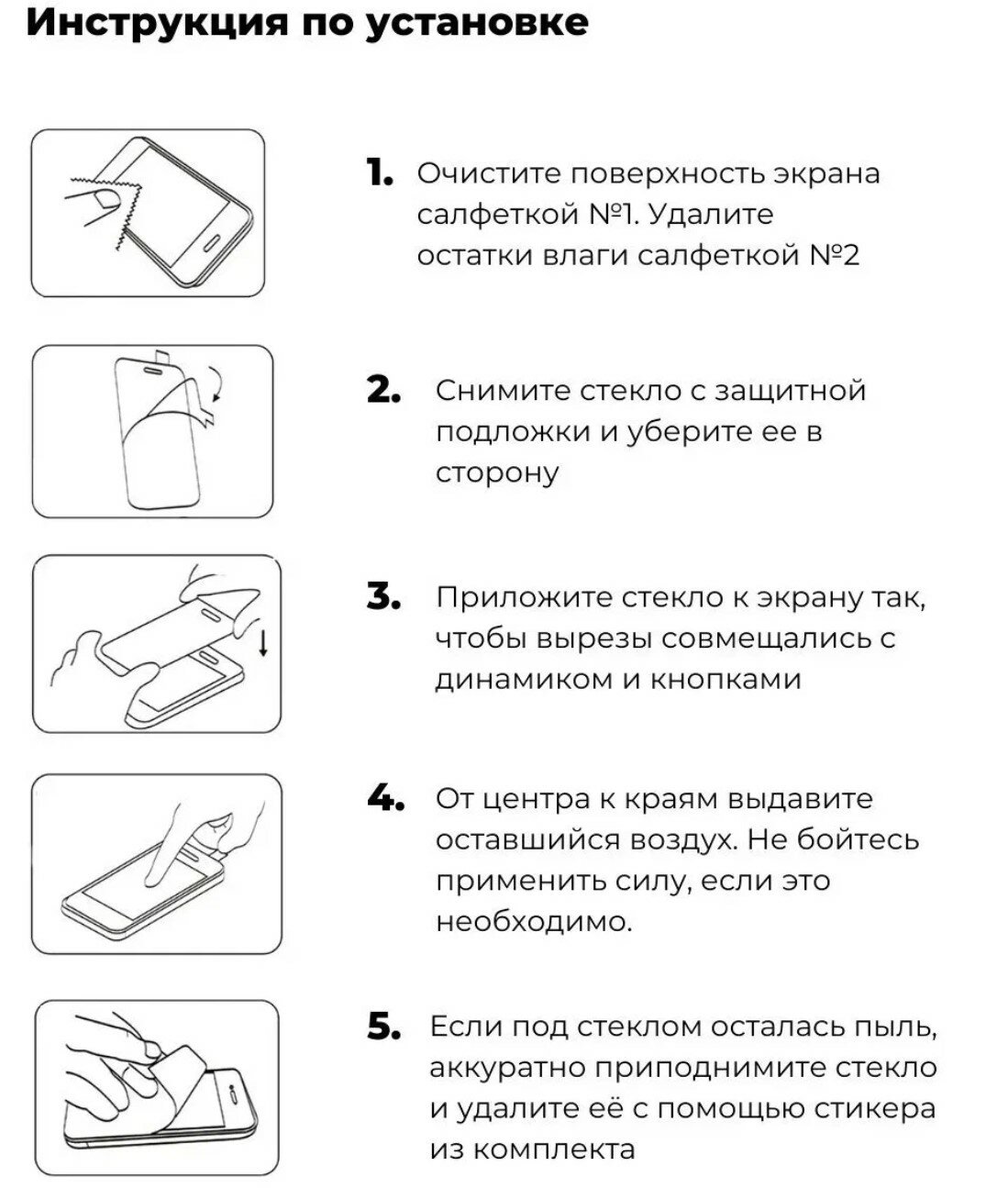 Инструкция по установке

1. Очистите поверхность экрана салфеткой №1. Удалите остатки влаги салфеткой №2

2. Снимите стекло с защитной подложки и уберите ее в сторону

3. Приложите стекло к экрану так, чтобы вырезы совмещались с динамиком и кнопками

4. От центра к краям выдавите оставшийся воздух. Не бойтесь применить силу, если это необходимо.

5. Если под стеклом осталась пыль, аккуратно приподнимите стекло и удалите её с помощью стикера из комплекта