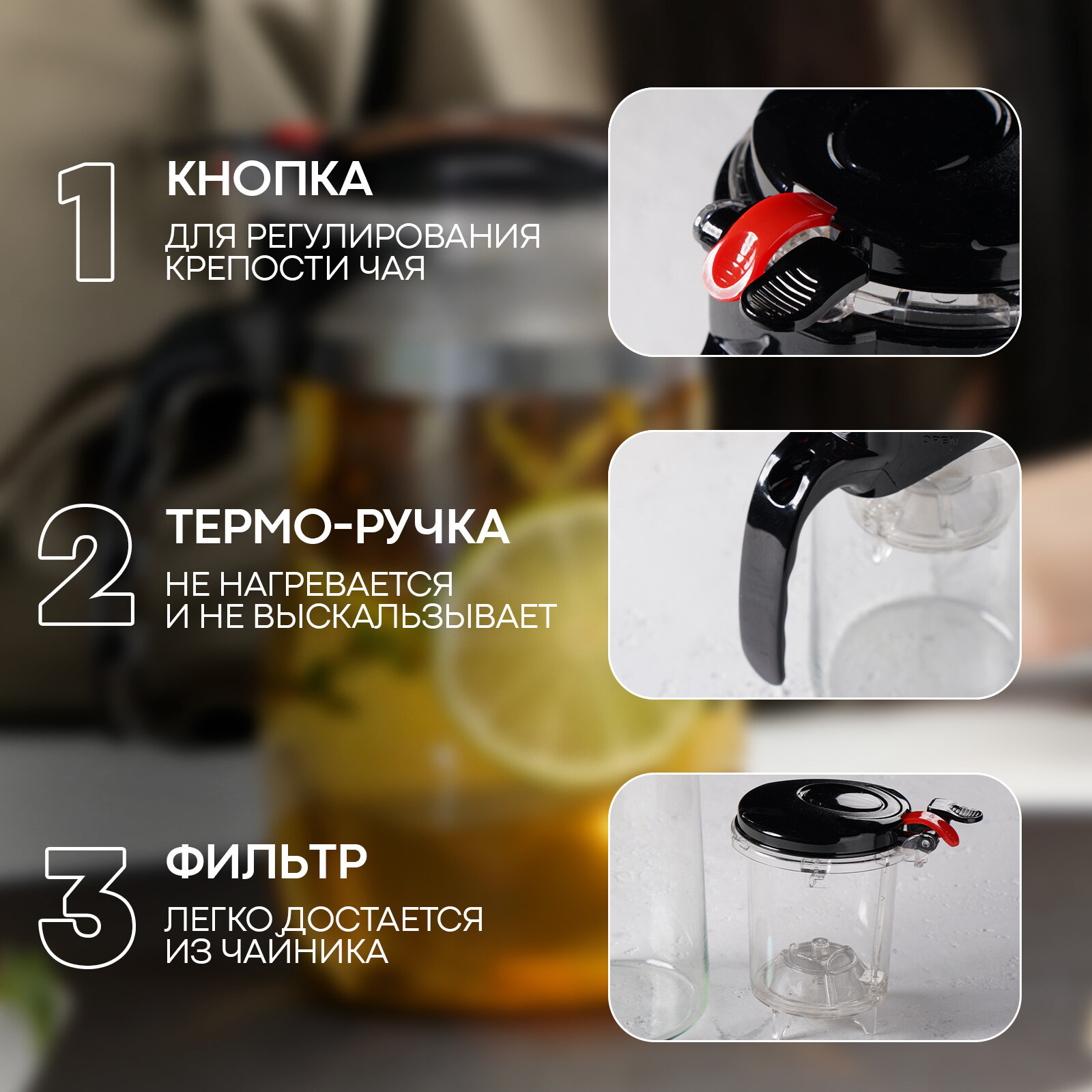 1
КНОПКА
ДЛЯ РЕГУЛИРОВАНИЯ КРЕПОСТИ ЧАЯ

2
ТЕРМО-РУЧКА
НЕ НАГРЕВАЕТСЯ И НЕ ВЫСКАЛЬЗЫВАЕТ

OPEN

3
ФИЛЬТР
ЛЕГКО ДОСТАЕТСЯ ИЗ ЧАЙНИКА