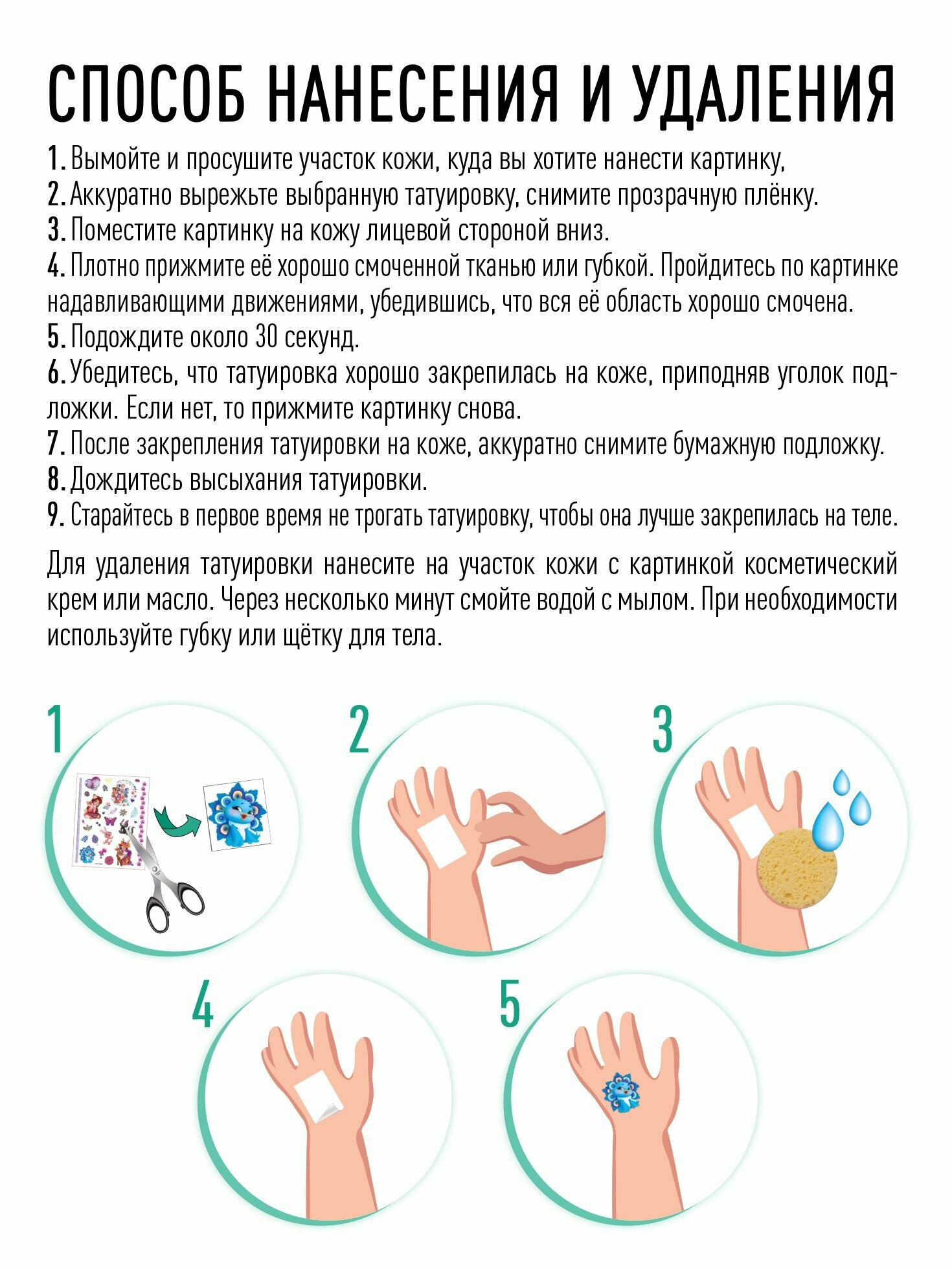 СПОСОБ НАНЕСЕНИЯ И УДАЛЕНИЯ

1. Вымойте и просушите участок кожи, куда вы хотите нанести картинку,
2. Аккуратно вырежьте выбранную татуировку, снимите прозрачную плёнку.
3. Поместите картинку на кожу лицевой стороной вниз.
4. Плотно прижмите её хорошо смоченной тканью или губкой. Пройдитесь по картинке надавливающими движениями, убедившись, что вся её область хорошо смочена.
5. Подождите около 30 секунд.
6. Убедитесь, что татуировка хорошо закрепилась на коже, приподняв уголок подложки. Если нет, то прижмите картинку снова.
7. После закрепления татуировки на коже, аккуратно снимите бумажную подложку.
8. Дождитесь высыхания татуировки.
9. Старайтесь в первое время не трогать татуировку, чтобы она лучше закрепилась на теле.

Для удаления татуировки нанесите на участок кожи с картинкой косметический крем или масло. Через несколько минут смойте водой с мылом. При необходимости используйте губку или щётку для тела.

1

2

3

4

5