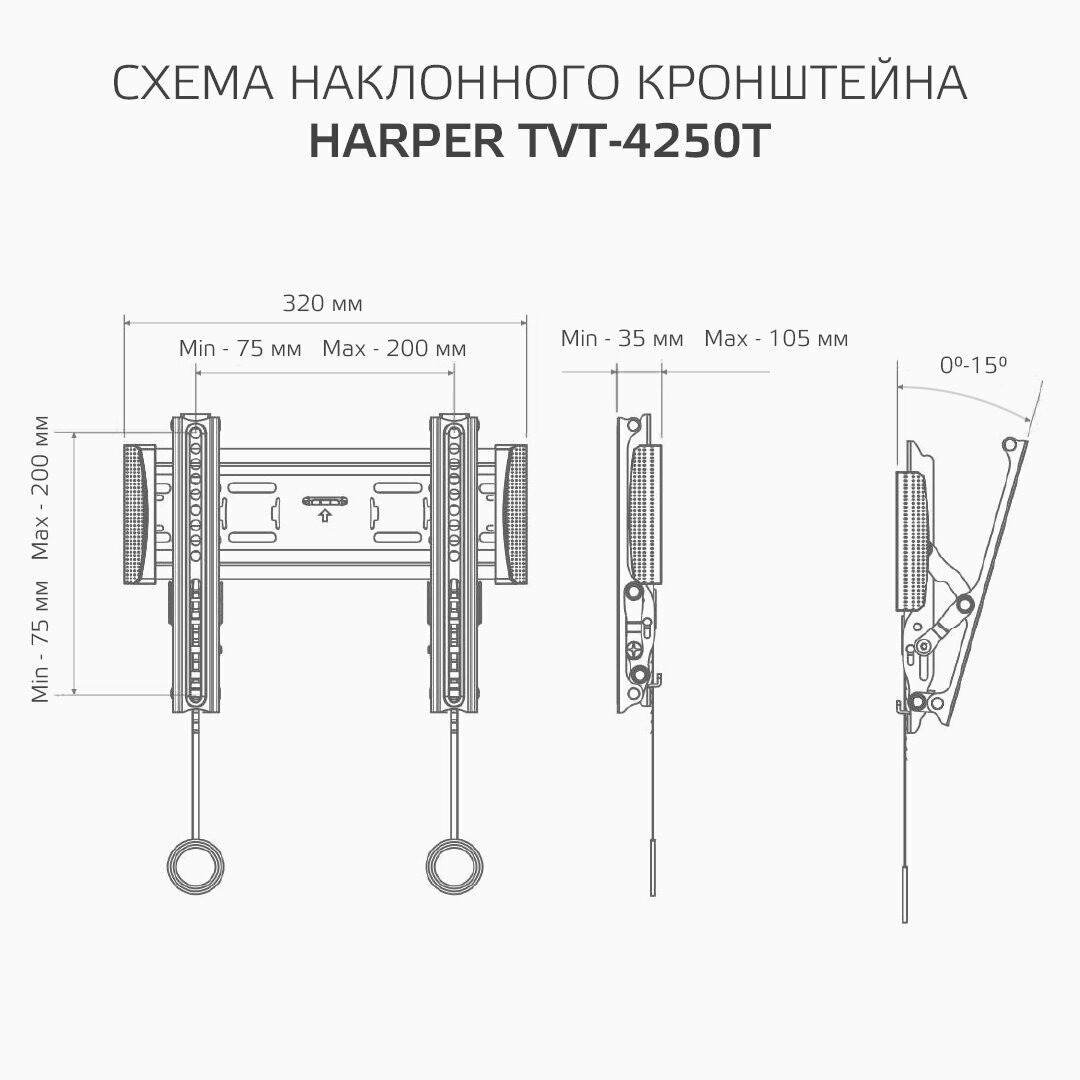 СХЕМА НАКЛОННОГО КРОНШТЕЙНА
HARPER TVT-4250T

320 мм
Min - 75 мм Max - 200 мм
Min - 75 мм Max - 200 мм
Min - 35 мм Max - 105 мм
0º-15º