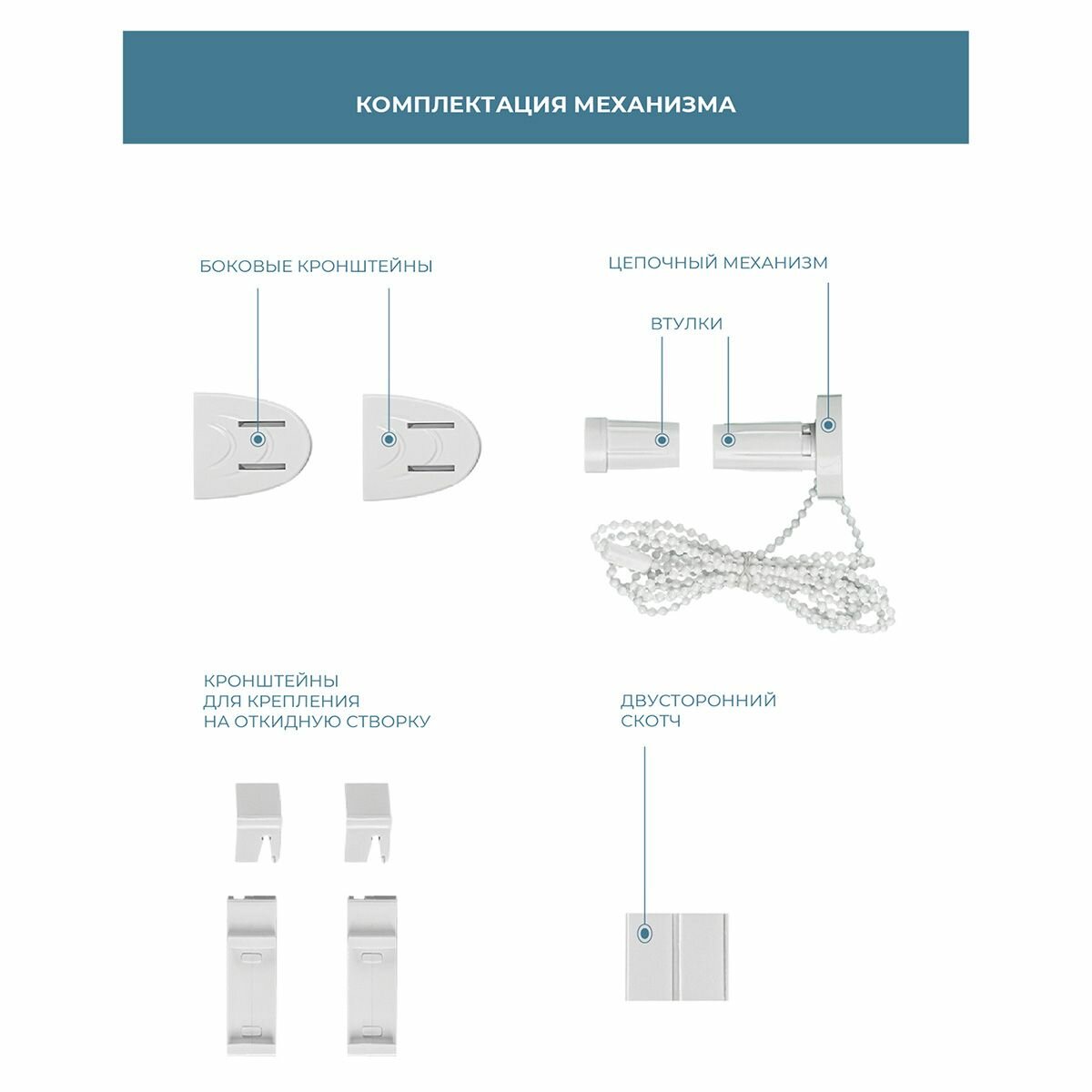 КОМПЛЕКТАЦИЯ МЕХАНИЗМА

БОКОВЫЕ КРОНШТЕЙНЫ

ЦЕПОЧНЫЙ МЕХАНИЗМ

ВТУЛКИ

КРОНШТЕЙНЫ ДЛЯ КРЕПЛЕНИЯ НА ОТКИДНУЮ СТВОРКУ

ДВУСТОРОННИЙ СКОТЧ