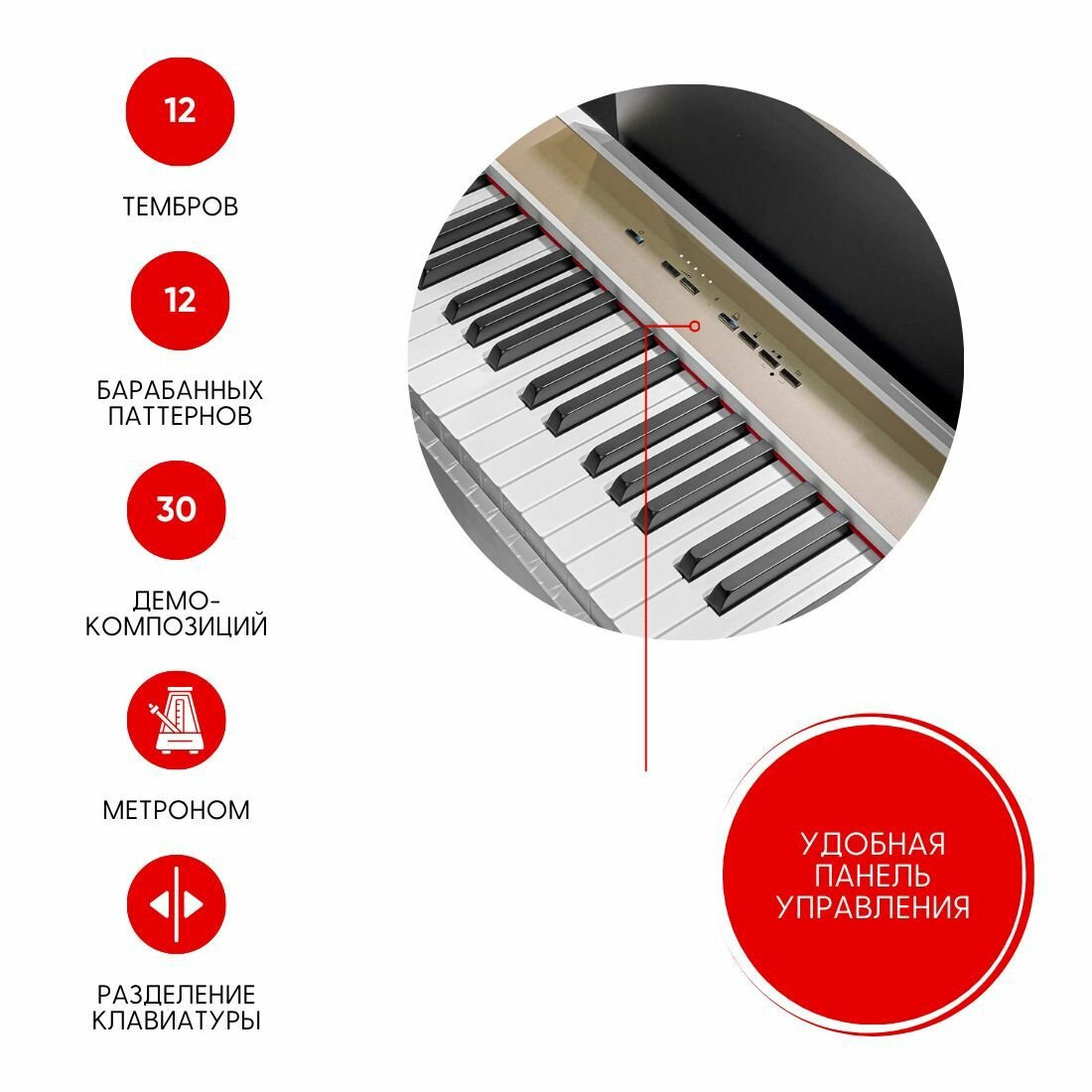 12

ТЕМБРОВ

12

БАРАБАННЫХ ПАТТЕРНОВ

30

ДЕМО-КОМПОЗИЦИЙ

МЕТРОНОМ

РАЗДЕЛЕНИЕ КЛАВИАТУРЫ

УДОБНАЯ ПАНЕЛЬ УПРАВЛЕНИЯ