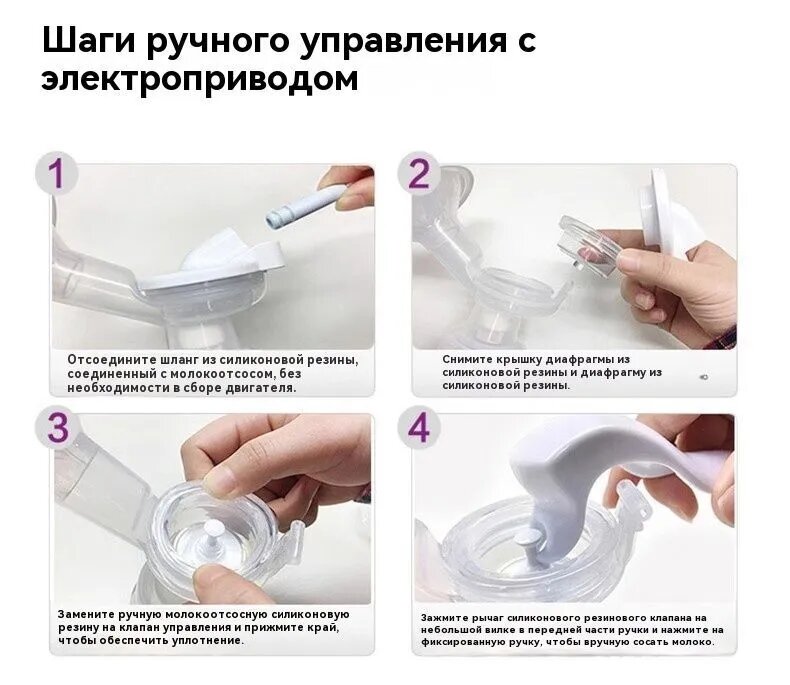 Шаги ручного управления с электроприводом

1

Отсоедините шланг из силиконовой резины, соединенный с молокоотсосом, без необходимости в сборе двигателя.

2

Снимите крышку диафрагмы из силиконовой резины и диафрагму из силиконовой резины.

3

Замените ручную молокоотсосную силиконовую резину на клапан управления и прижмите край, чтобы обеспечить уплотнение.

4

Зажмите рычаг силиконового резинового клапана на небольшой вилке в передней части ручки и нажмите на фиксированную ручку, чтобы вручную сосать молоко.