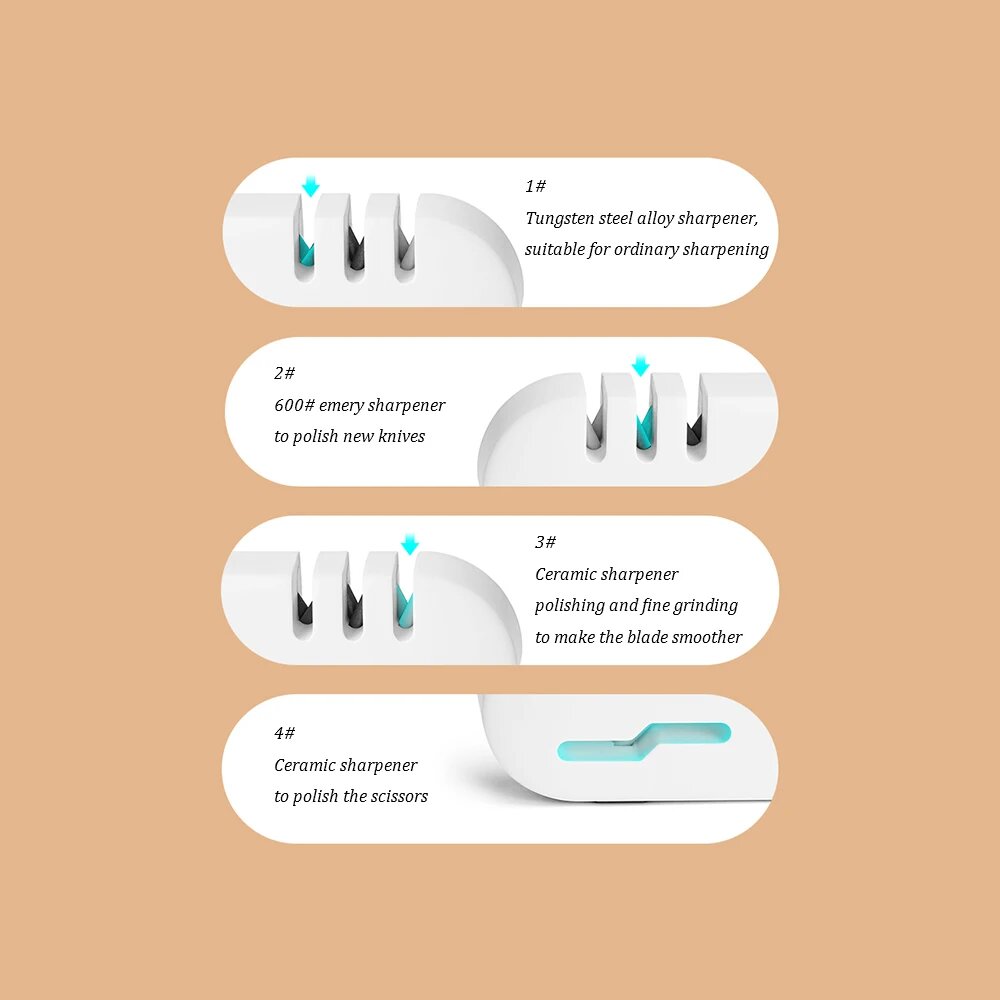 1#
Tungsten steel alloy sharpener, suitable for ordinary sharpening

2#
600# emery sharpener to polish new knives

3#
Ceramic sharpener polishing and fine grinding to make the blade smoother

4#
Ceramic sharpener to polish the scissors