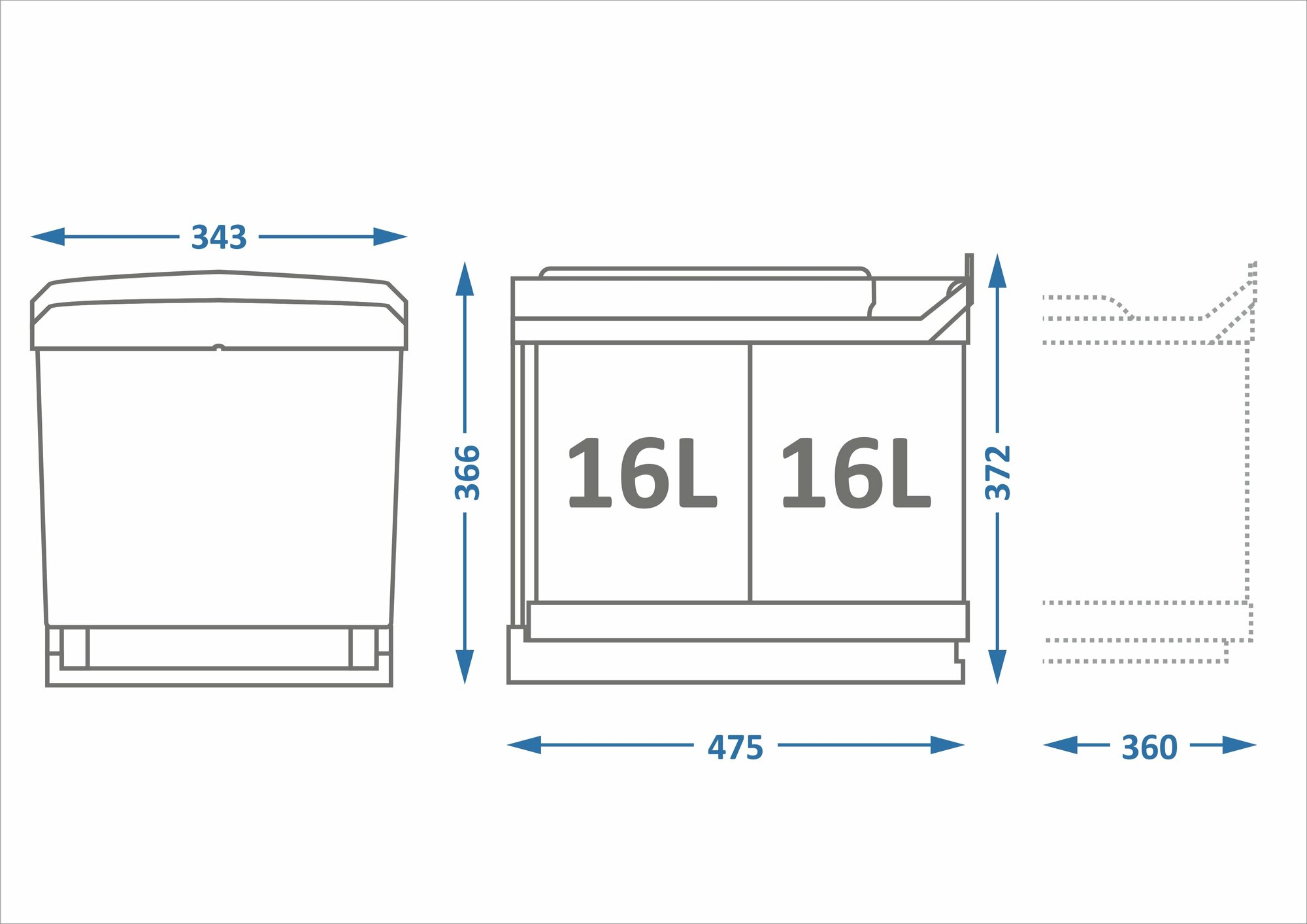 343

366

16L

16L

372

475

360