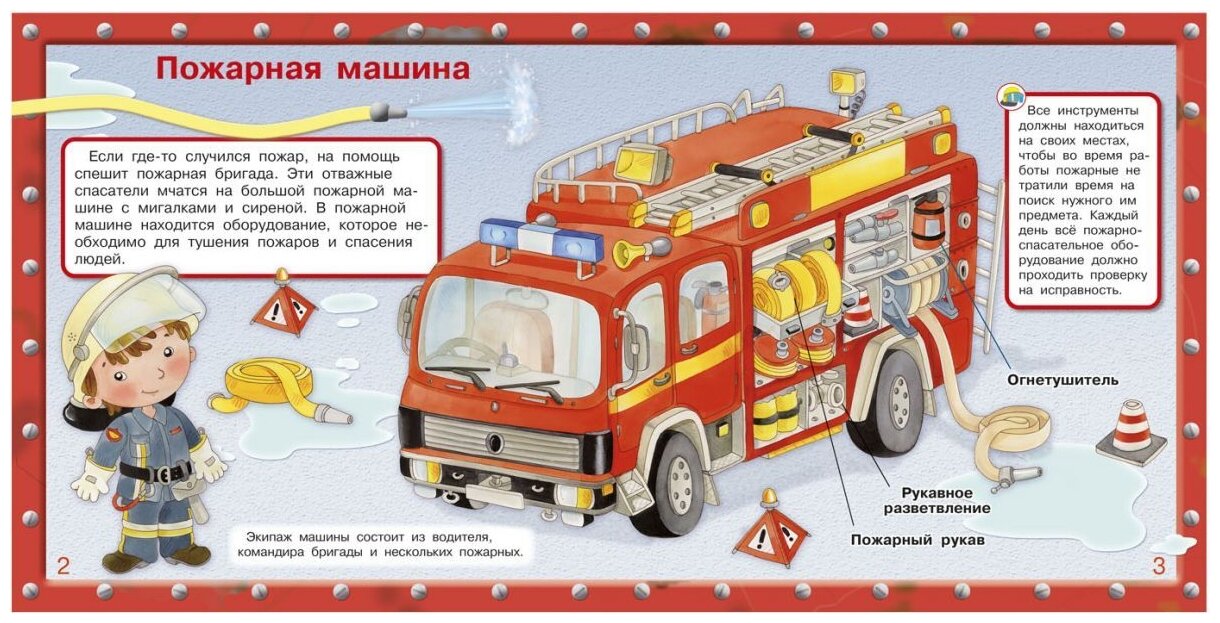 Пожарная машина

Если где-то случился пожар, на помощь спешит пожарная бригада. Эти отважные спасатели мчатся на большой пожарной машине с мигалками и сиреной. В пожарной машине находится оборудование, которое необходимо для тушения пожаров и спасения людей.

Все инструменты должны находиться на своих местах, чтобы во время работы пожарные не тратили время на поиск нужного им предмета. Каждый день всё пожарно-спасательное оборудование должно проходить проверку на исправность.

Огнетушитель

Рукавное разветвление

Пожарный рукав

Экипаж машины состоит из водителя, командира бригады и нескольких пожарных.

2

3