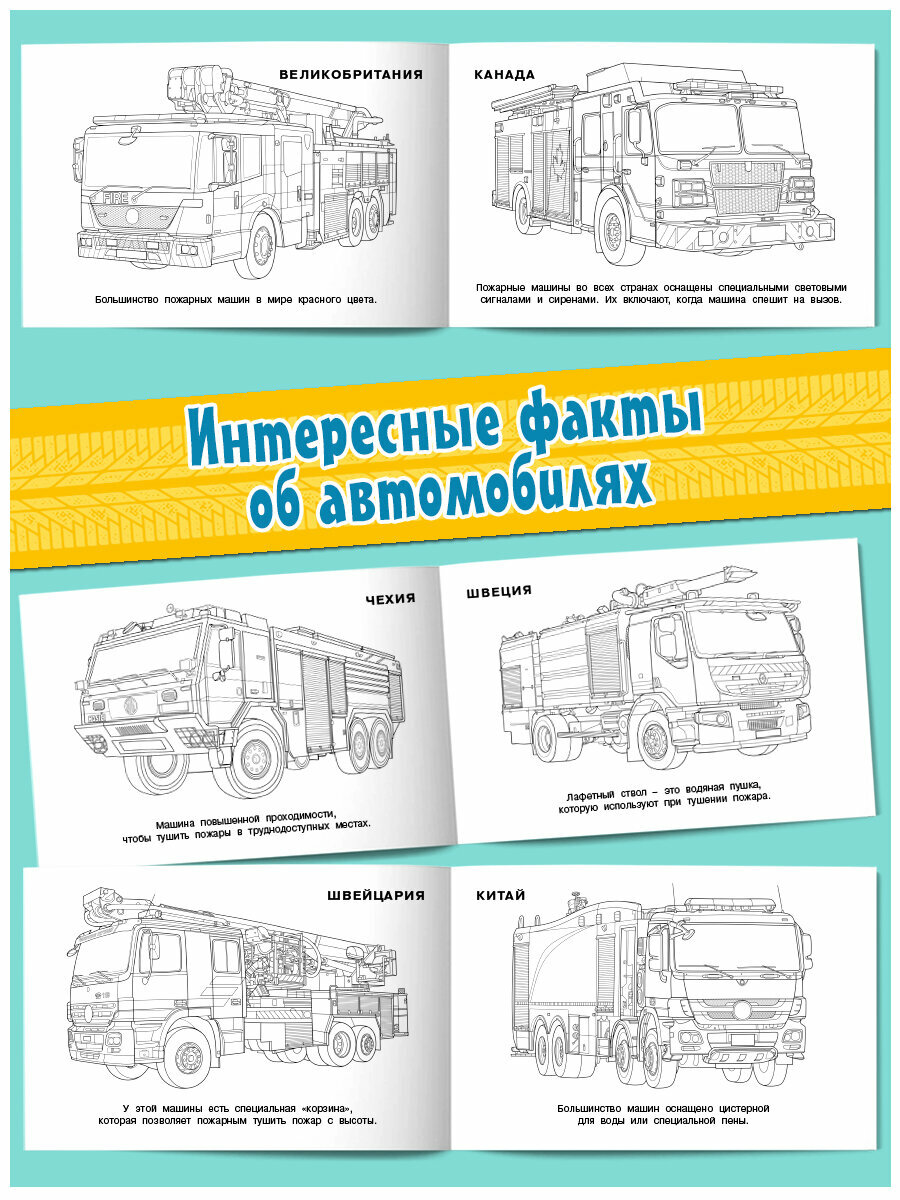 ВЕЛИКОБРИТАНИЯ

FIRE

Большинство пожарных машин в мире красного цвета.

КАНАДА

Пожарные машины во всех странах оснащены специальными световыми сигналами и сиренами. Их включают, когда машина спешит на вызов.

Интересные факты об автомобилях

ЧЕХИЯ

Машина повышенной проходимости, чтобы тушить пожары в труднодоступных местах.

ШВЕЦИЯ

Лафетный ствол – это водяная пушка, которую используют при тушении пожара.

ШВЕЙЦАРИЯ

У этой машины есть специальная «корзина», которая позволяет пожарным тушить пожар с высоты.

КИТАЙ

Большинство машин оснащено цистерной для воды или специальной пены.