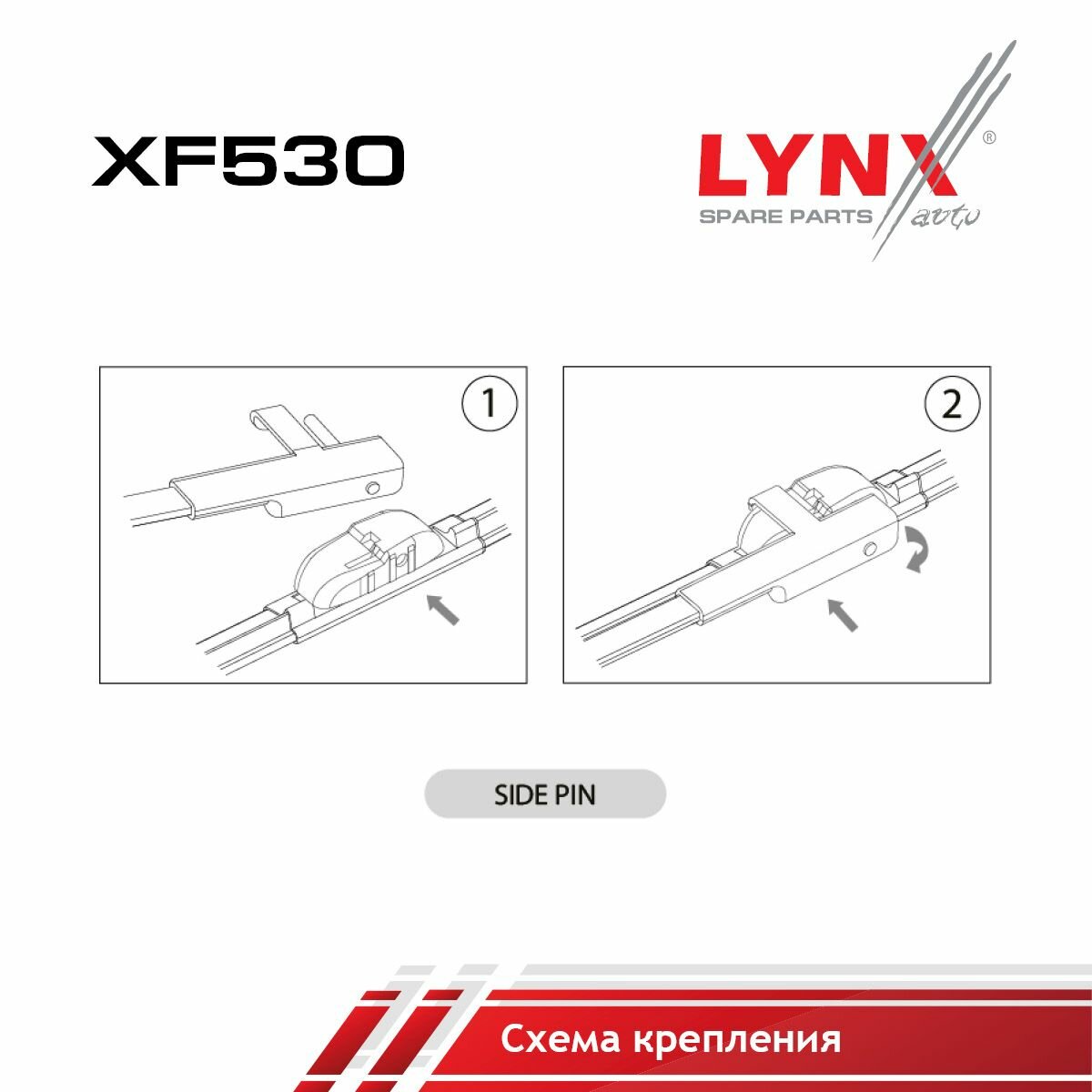 XF530

LYNX®
SPARE PARTS auto

1

2

SIDE PIN

Схема крепления