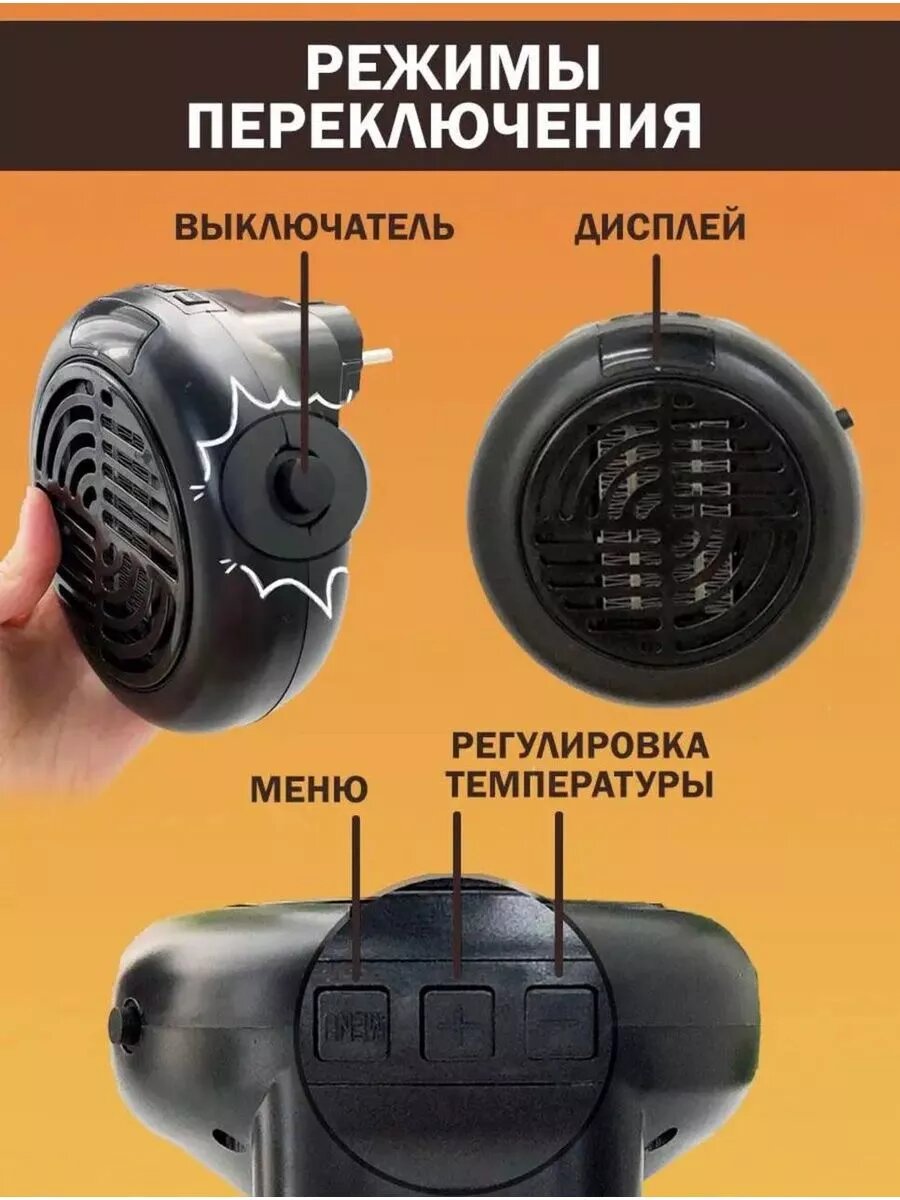 РЕЖИМЫ ПЕРЕКЛЮЧЕНИЯ

ВЫКЛЮЧАТЕЛЬ

ДИСПЛЕЙ

МЕНЮ

РЕГУЛИРОВКА ТЕМПЕРАТУРЫ

MENU

+

−