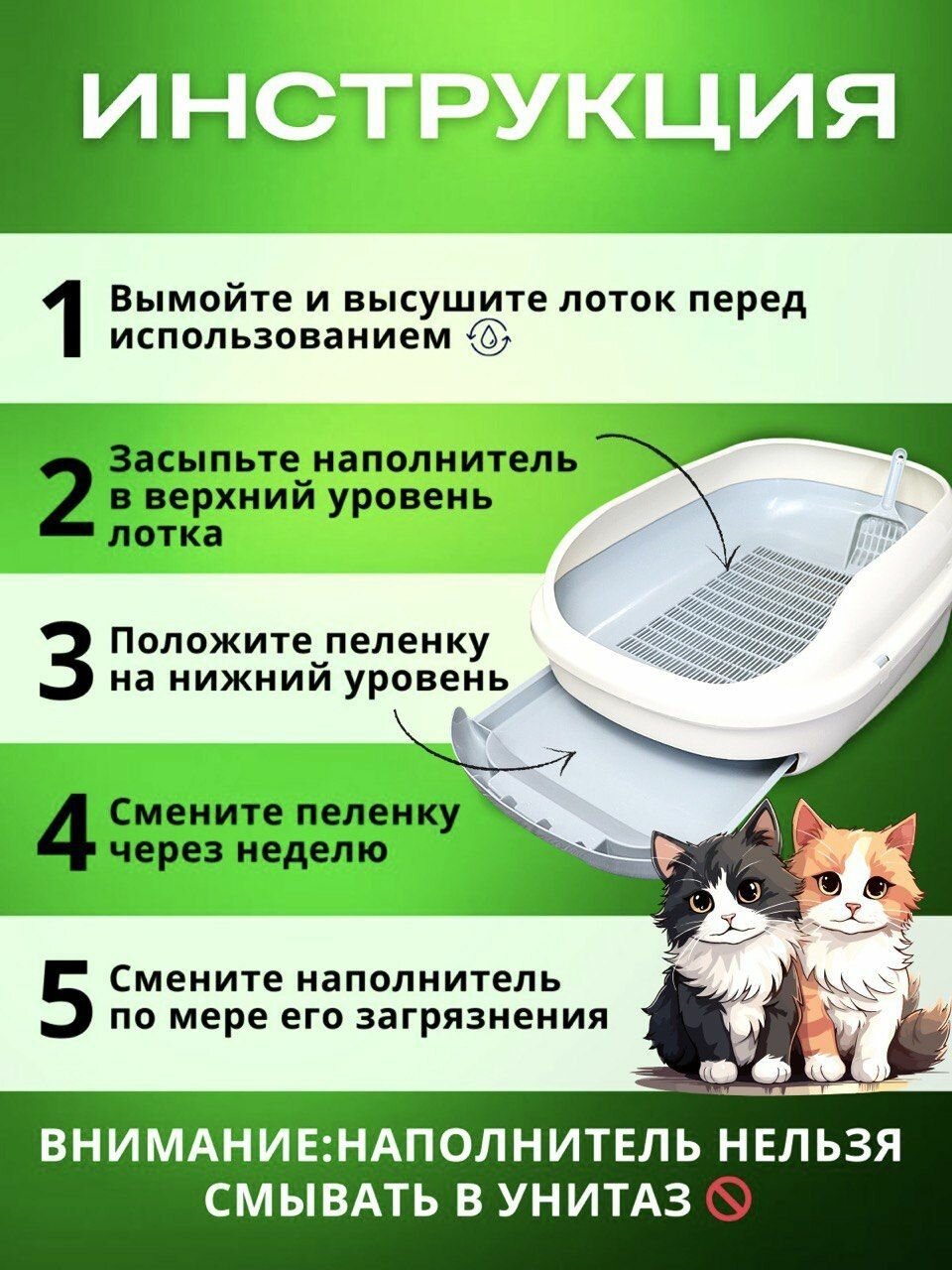 ИНСТРУКЦИЯ

1 Вымойте и высушите лоток перед использованием

2 Засыпьте наполнитель в верхний уровень лотка

3 Положите пеленку на нижний уровень

4 Смените пеленку через неделю

5 Смените наполнитель по мере его загрязнения

ВНИМАНИЕ:НАПОЛНИТЕЛЬ НЕЛЬЗЯ СМЫВАТЬ В УНИТАЗ