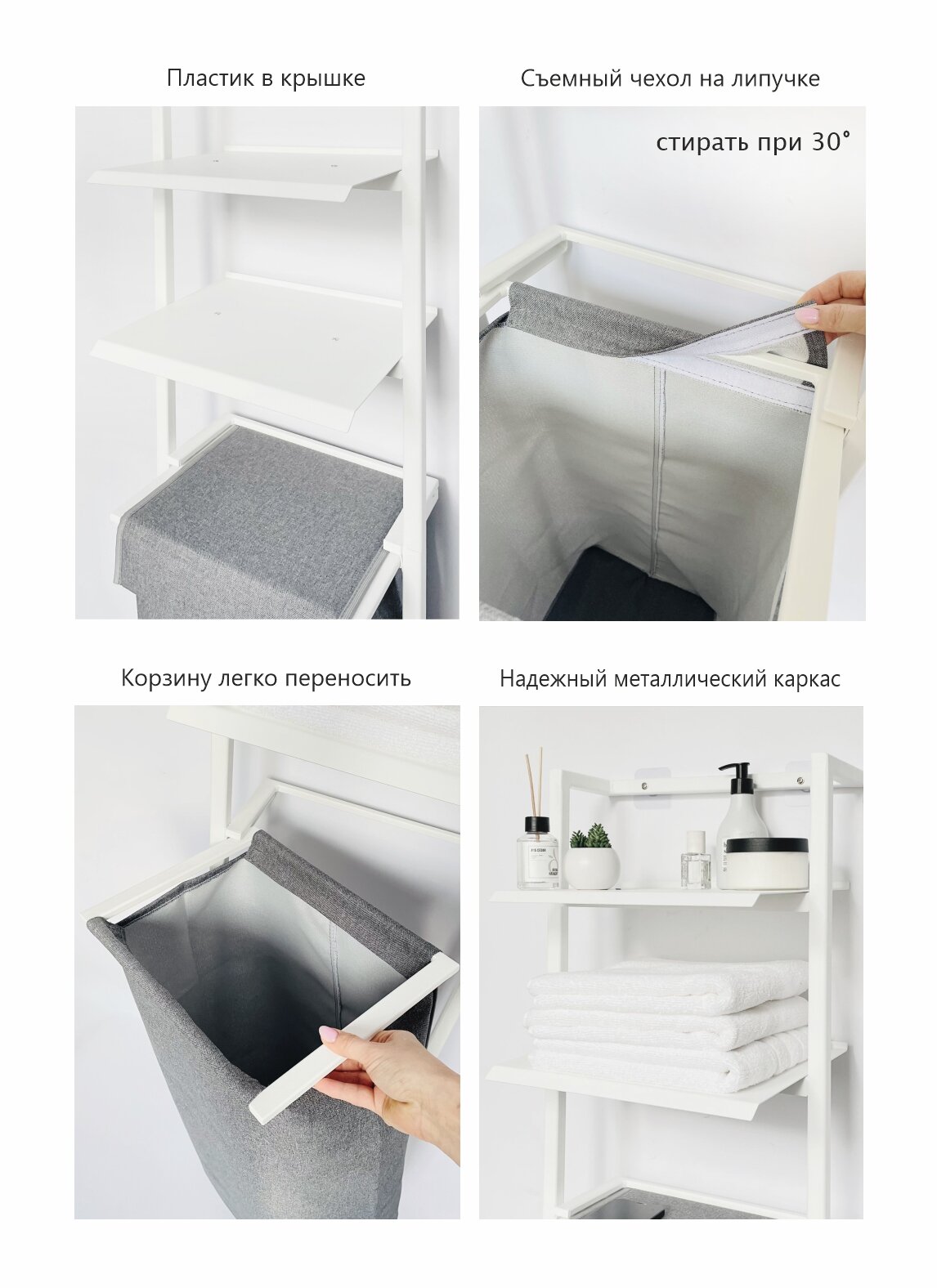 Пластик в крышке

Съемный чехол на липучке

стирать при 30°

Корзину легко переносить

Надежный металлический каркас