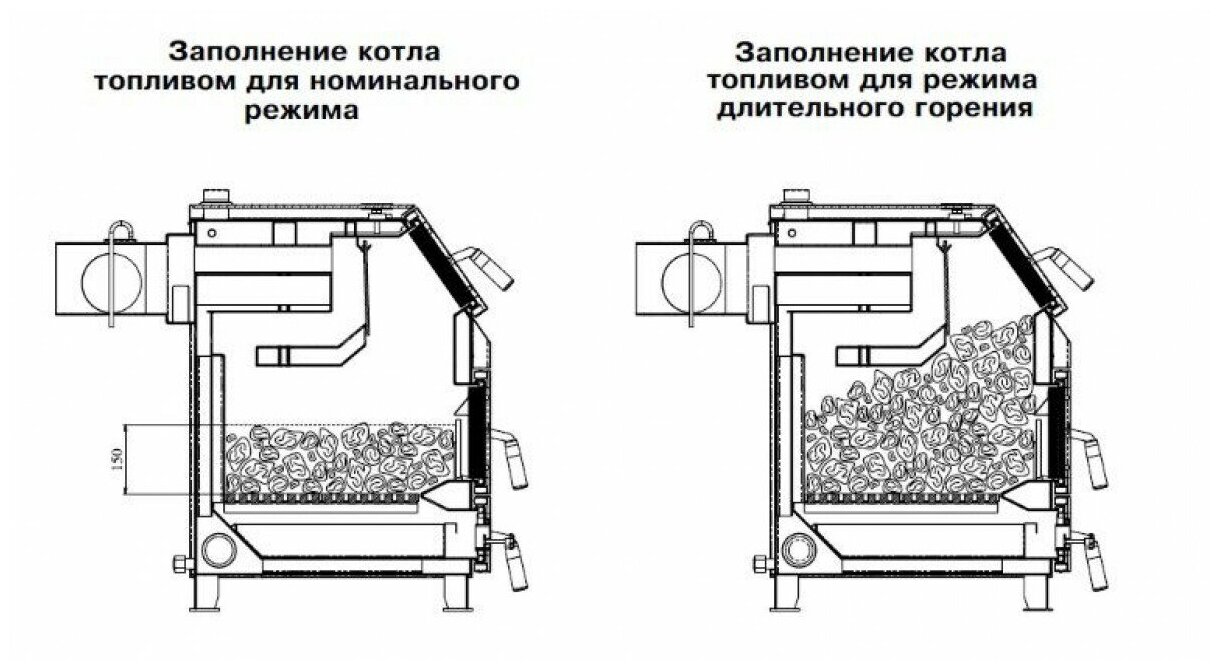 Заполнение котла топливом для номинального режима

150

Заполнение котла топливом для режима длительного горения