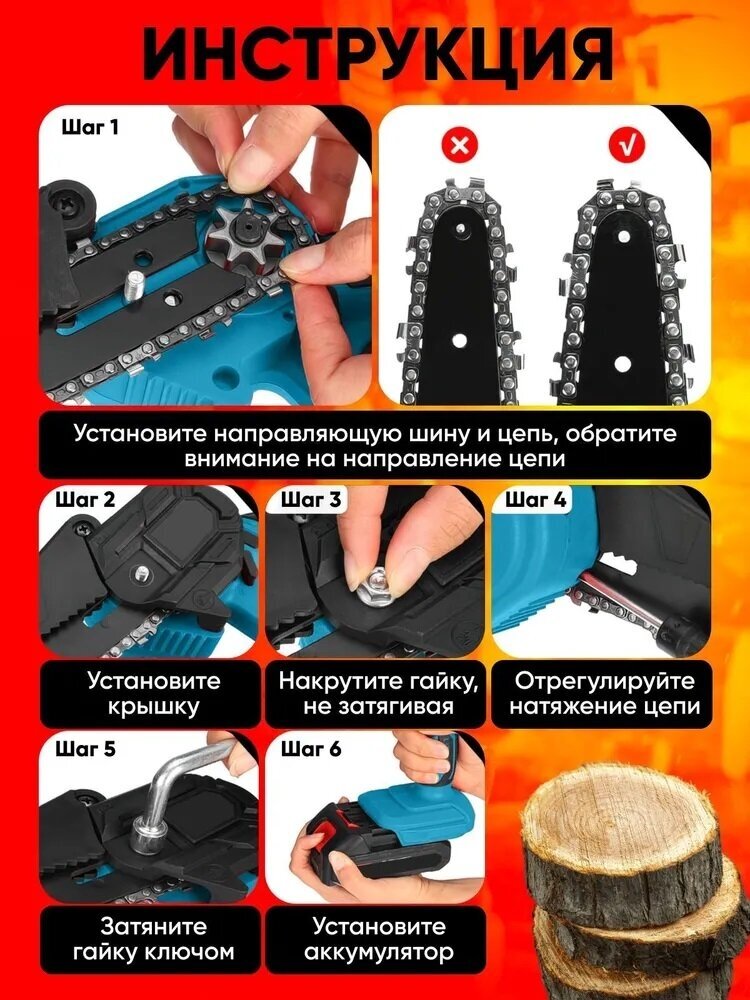 ИНСТРУКЦИЯ

Шаг 1

Установите направляющую шину и цепь, обратите внимание на направление цепи

Шаг 2

Установите крышку

Шаг 3

Накрутите гайку, не затягивая

Шаг 4

Отрегулируйте натяжение цепи

Шаг 5

Затяните гайку ключом

Шаг 6

Установите аккумулятор