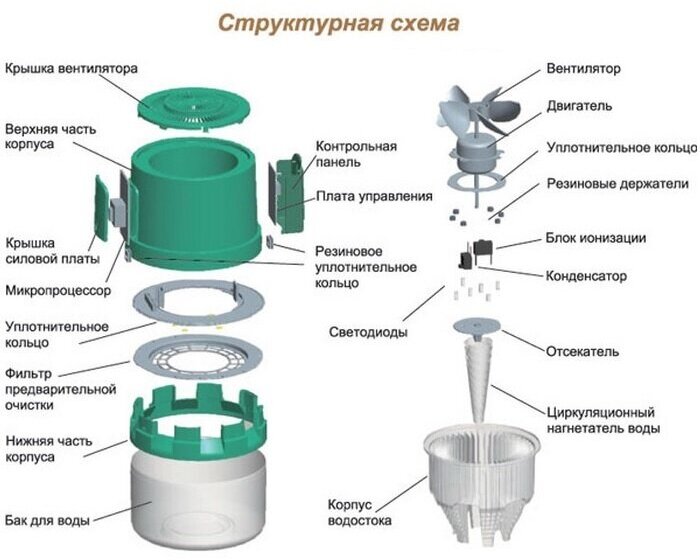 Структурная схема

Крышка вентилятора

Верхняя часть корпуса

Крышка силовой платы

Микропроцессор

Уплотнительное кольцо

Фильтр предварительной очистки

Нижняя часть корпуса

Бак для воды

Контрольная панель

Плата управления

Резиновое уплотнительное кольцо

Вентилятор

Двигатель

Уплотнительное кольцо

Резиновые держатели

Блок ионизации

Конденсатор

Светодиоды

Отсекатель

Циркуляционный нагнетатель воды

Корпус водостока