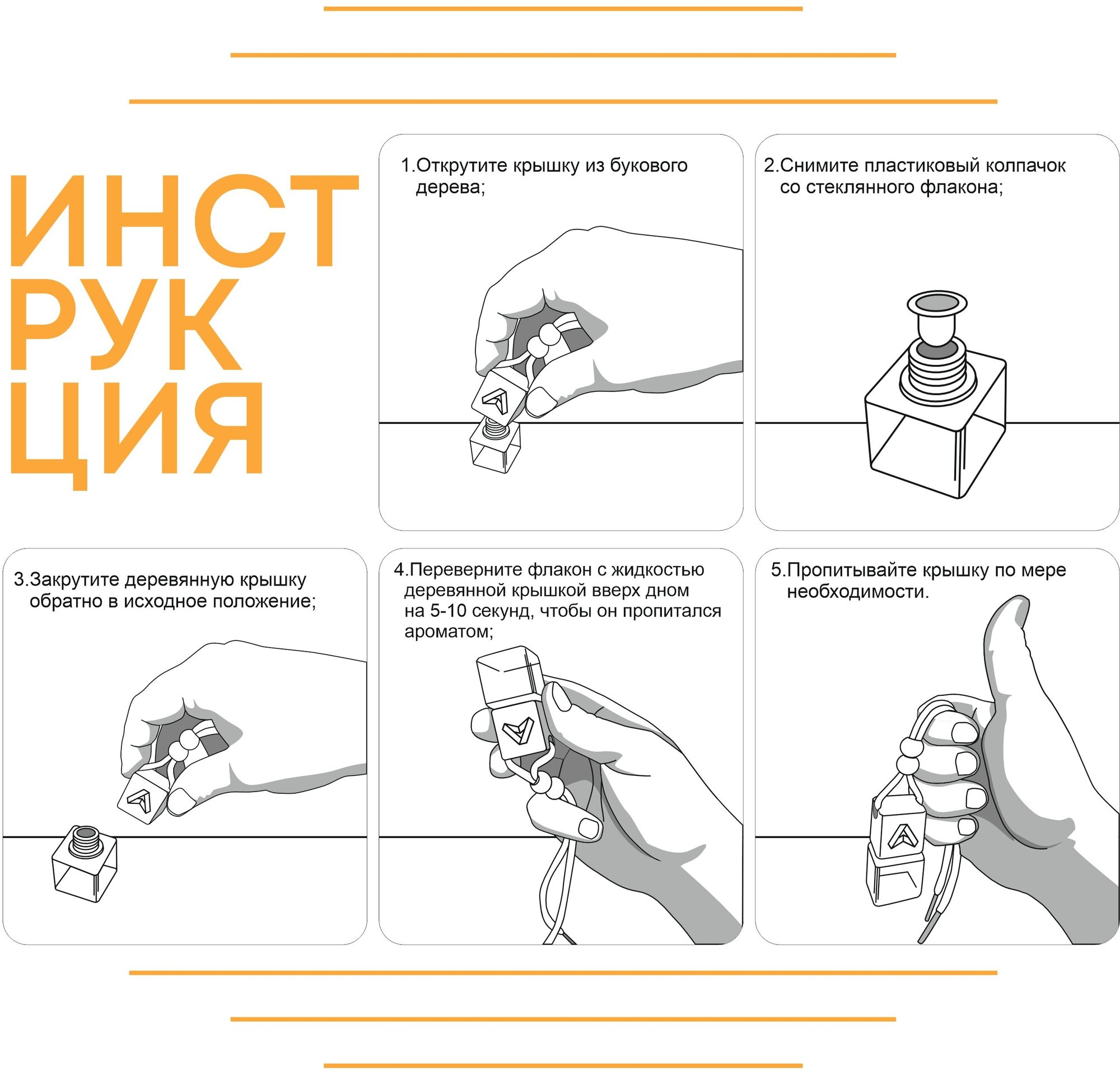 ИНСТ
РУК
ЦИЯ

1.Открутите крышку из букового дерева;

2.Снимите пластиковый колпачок со стеклянного флакона;

3.Закрутите деревянную крышку обратно в исходное положение;

4.Переверните флакон с жидкостью деревянной крышкой вверх дном на 5-10 секунд, чтобы он пропитался ароматом;

5.Пропитывайте крышку по мере необходимости.