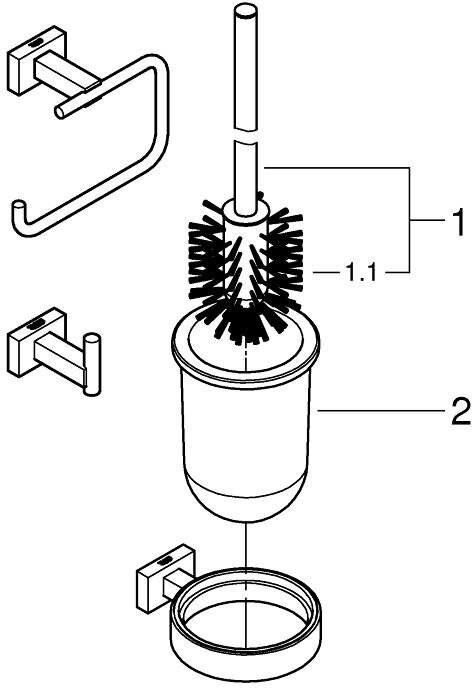 1
1.1
2