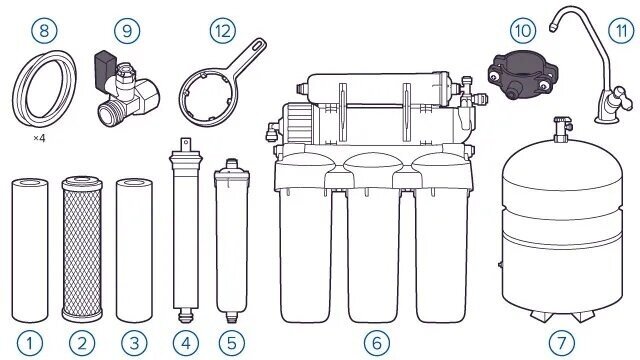 8
9
12
10
11
×4
1
2
3
4
5
6
7