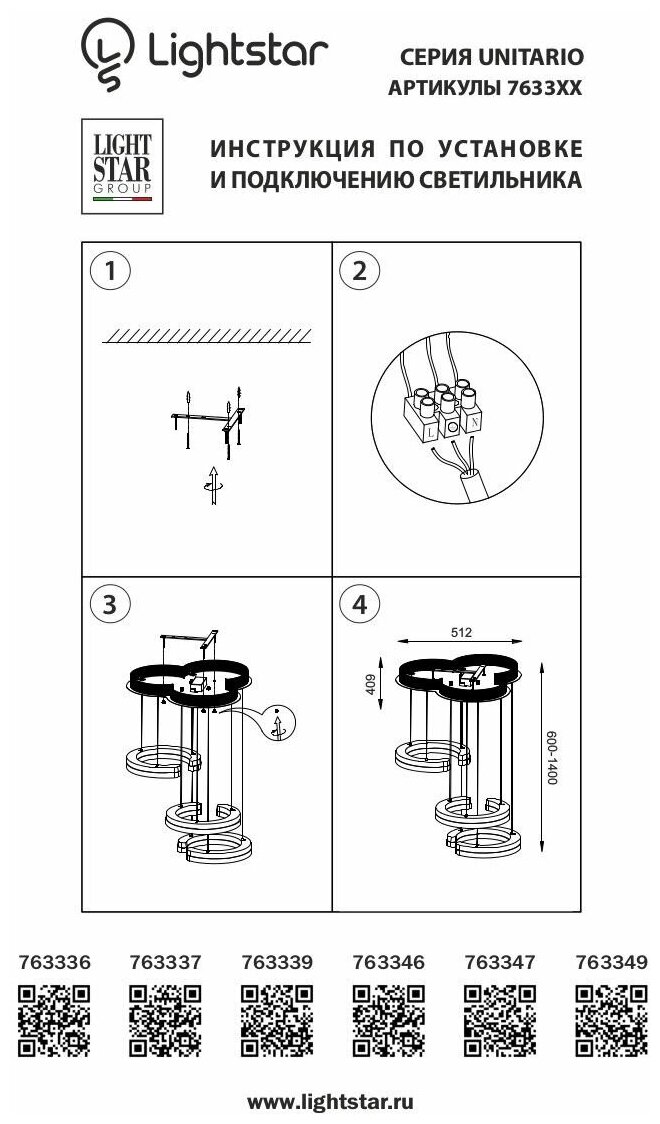 Lightstar

СЕРИЯ UNITARIO
АРТИКУЛЫ 7633XX

LIGHT STAR GROUP

ИНСТРУКЦИЯ ПО УСТАНОВКЕ
И ПОДКЛЮЧЕНИЮ СВЕТИЛЬНИКА

1

2

L N

3

4

512

409

600-1400

763336 763337 763339 763346 763347 763349

www.lightstar.ru