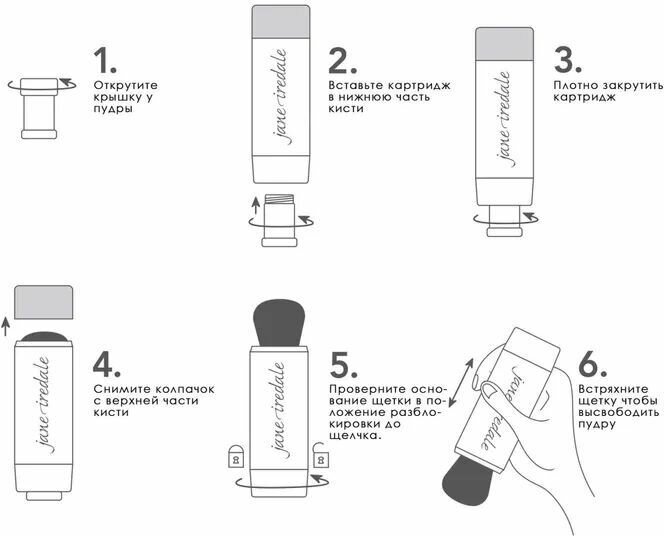 1.
Открутите крышку у пудры

jane iredale

2.
Вставьте картридж в нижнюю часть кисти

jane iredale

3.
Плотно закрутить картридж

jane iredale

4.
Снимите колпачок с верхней части кисти

jane iredale

5.
Проверните основание щетки в положение разблокировки до щелчка.

jane iredale

6.
Встряхните щетку чтобы высвободить пудру