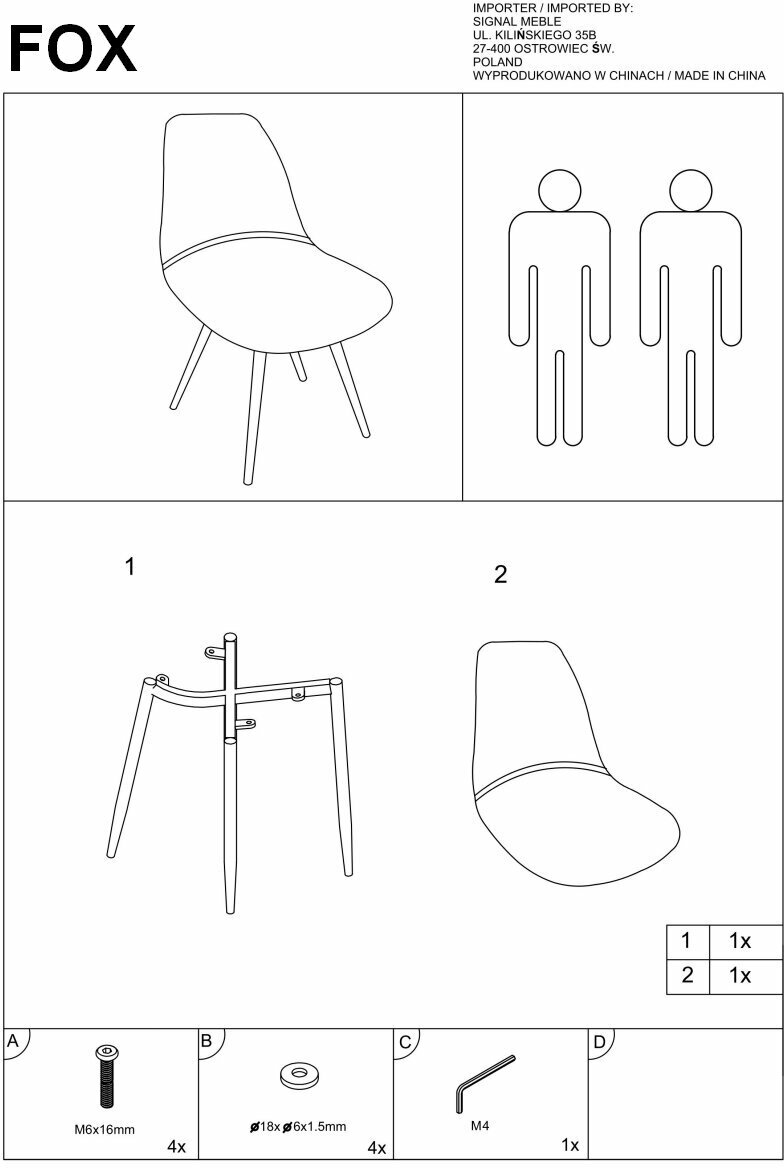 FOX

IMPORTER / IMPORTED BY:
SIGNAL MEBLE
UL. KILIŃSKIEGO 35B
27-400 OSTROWIEC ŚW.
POLAND
WYPRODUKOWANO W CHINACH / MADE IN CHINA

1

2

| 1 | 1x |
|---|---|
| 2 | 1x |

A
M6x16mm
4x

B
ø18x ø6x1.5mm
4x

C
M4
1x

D