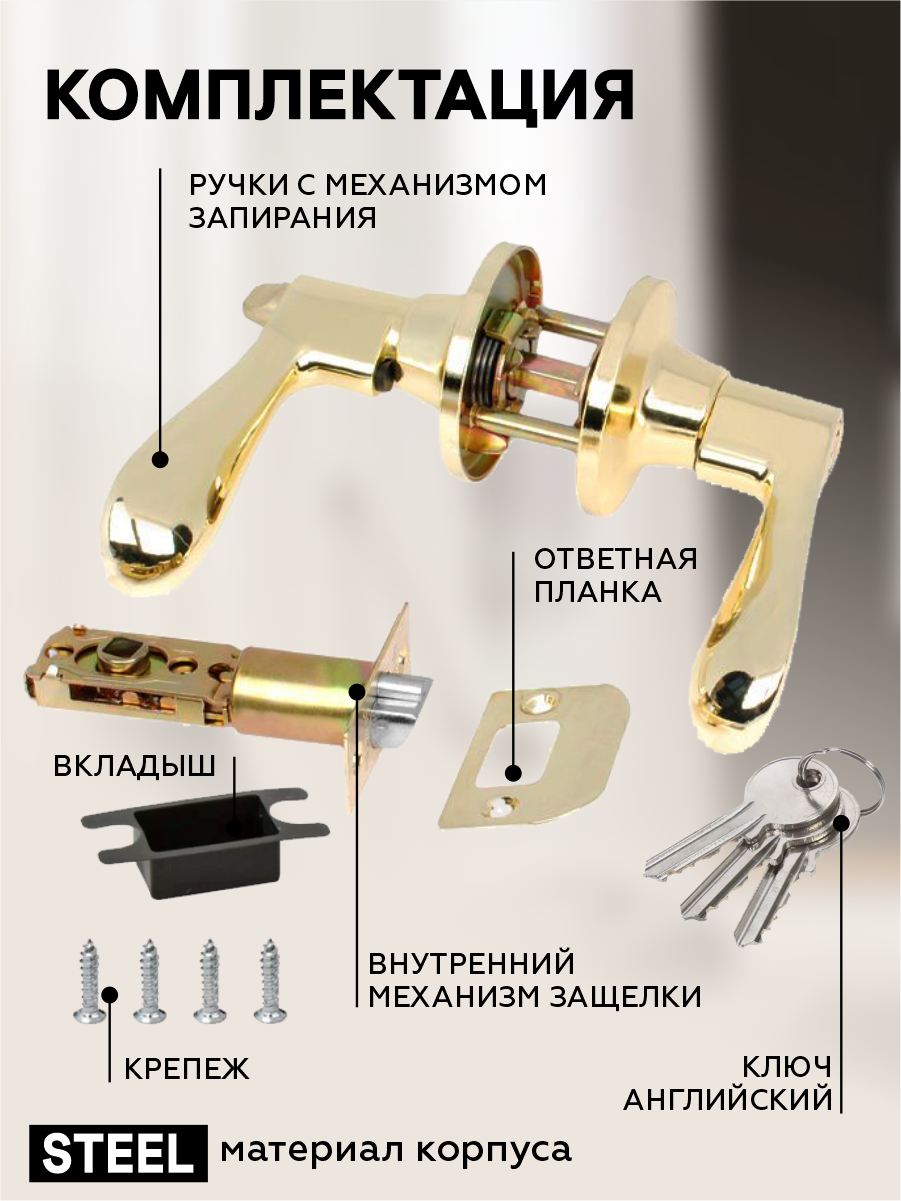 КОМПЛЕКТАЦИЯ

РУЧКИ С МЕХАНИЗМОМ ЗАПИРАНИЯ

ОТВЕТНАЯ ПЛАНКА

ВКЛАДЫШ

ВНУТРЕННИЙ МЕХАНИЗМ ЗАЩЕЛКИ

КРЕПЕЖ

КЛЮЧ АНГЛИЙСКИЙ

STEEL материал корпуса