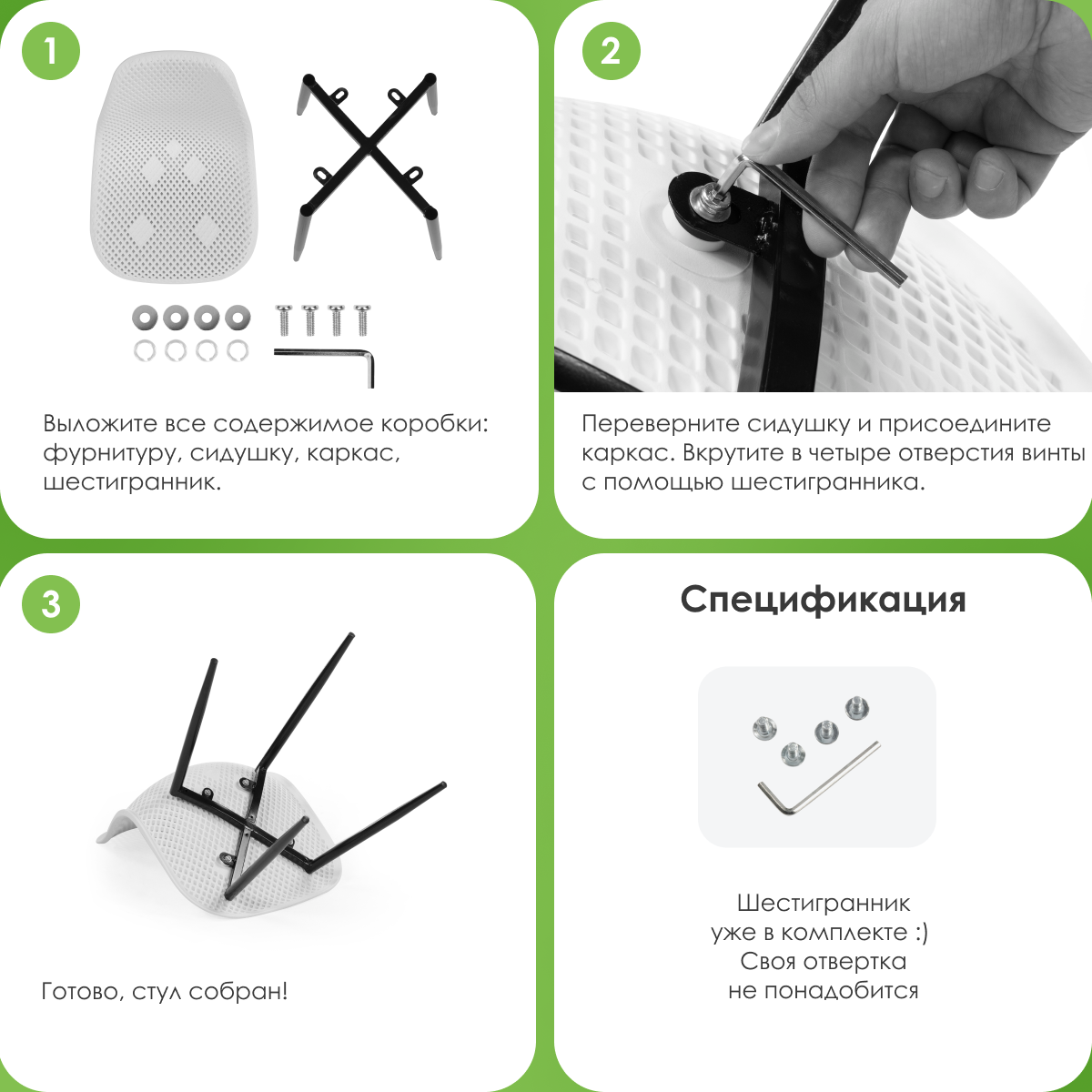 1

Выложите все содержимое коробки: фурнитуру, сидушку, каркас, шестигранник.

2

Переверните сидушку и присоедините каркас. Вкрутите в четыре отверстия винты с помощью шестигранника.

3

Готово, стул собран!

Спецификация

Шестигранник
уже в комплекте :)
Своя отвертка
не понадобится