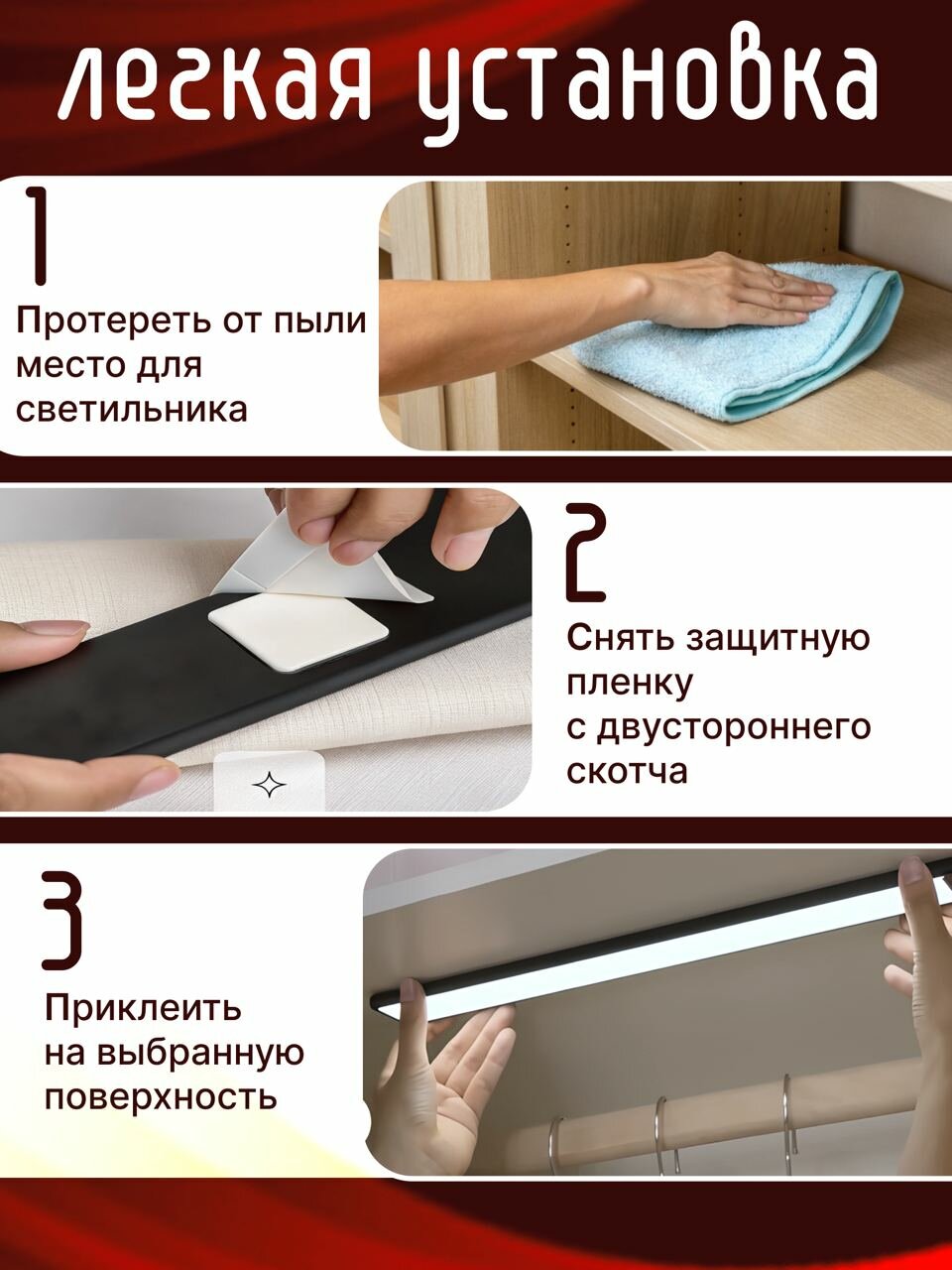 легкая установка

1

Протереть от пыли место для светильника

2

Снять защитную пленку с двустороннего скотча

3

Приклеить на выбранную поверхность