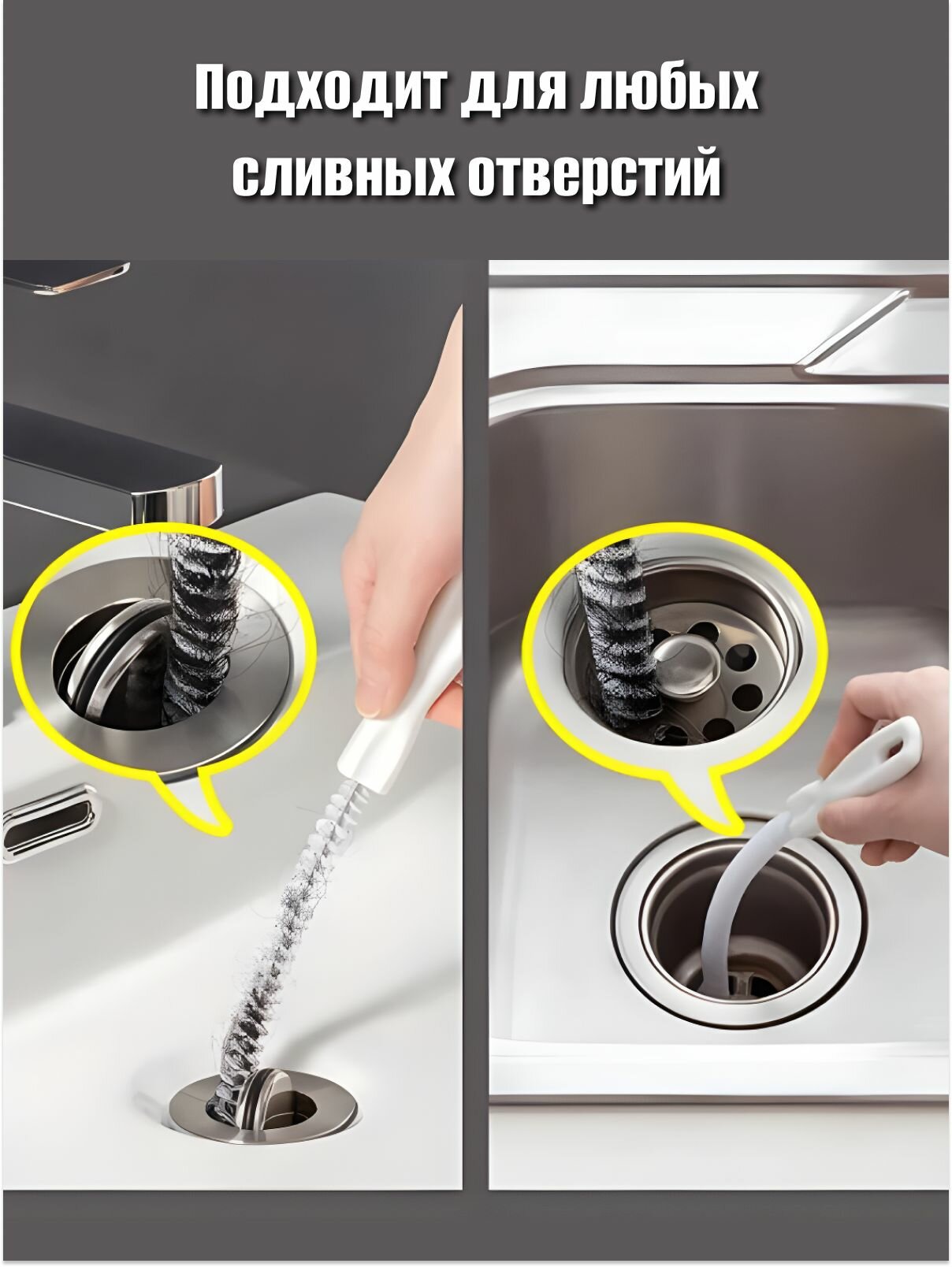 Подходит для любых сливных отверстий