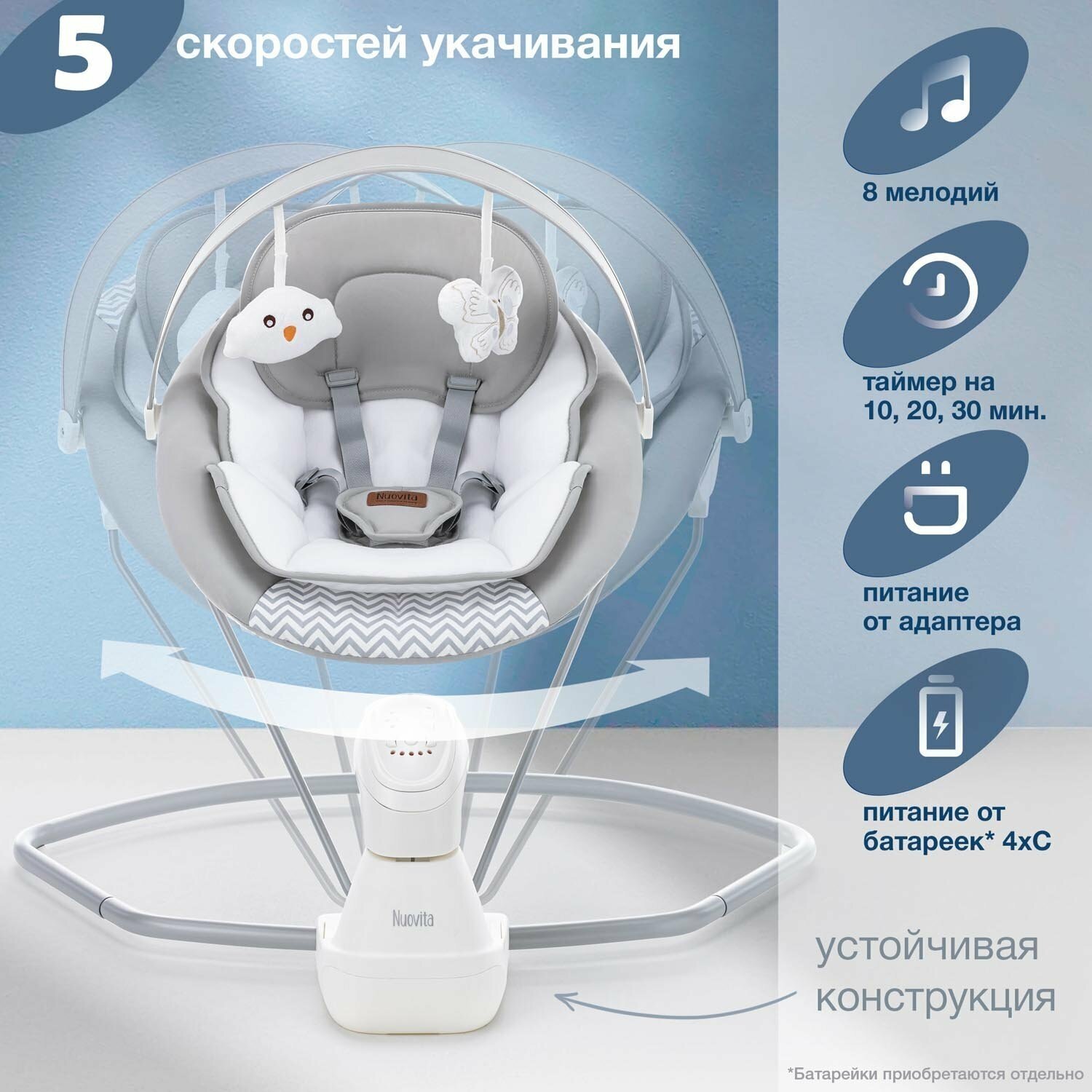 5 скоростей укачивания

8 мелодий

таймер на 10, 20, 30 мин.

питание от адаптера

питание от батареек* 4xC

Nuovita

Nuovita

устойчивая конструкция

*Батарейки приобретаются отдельно